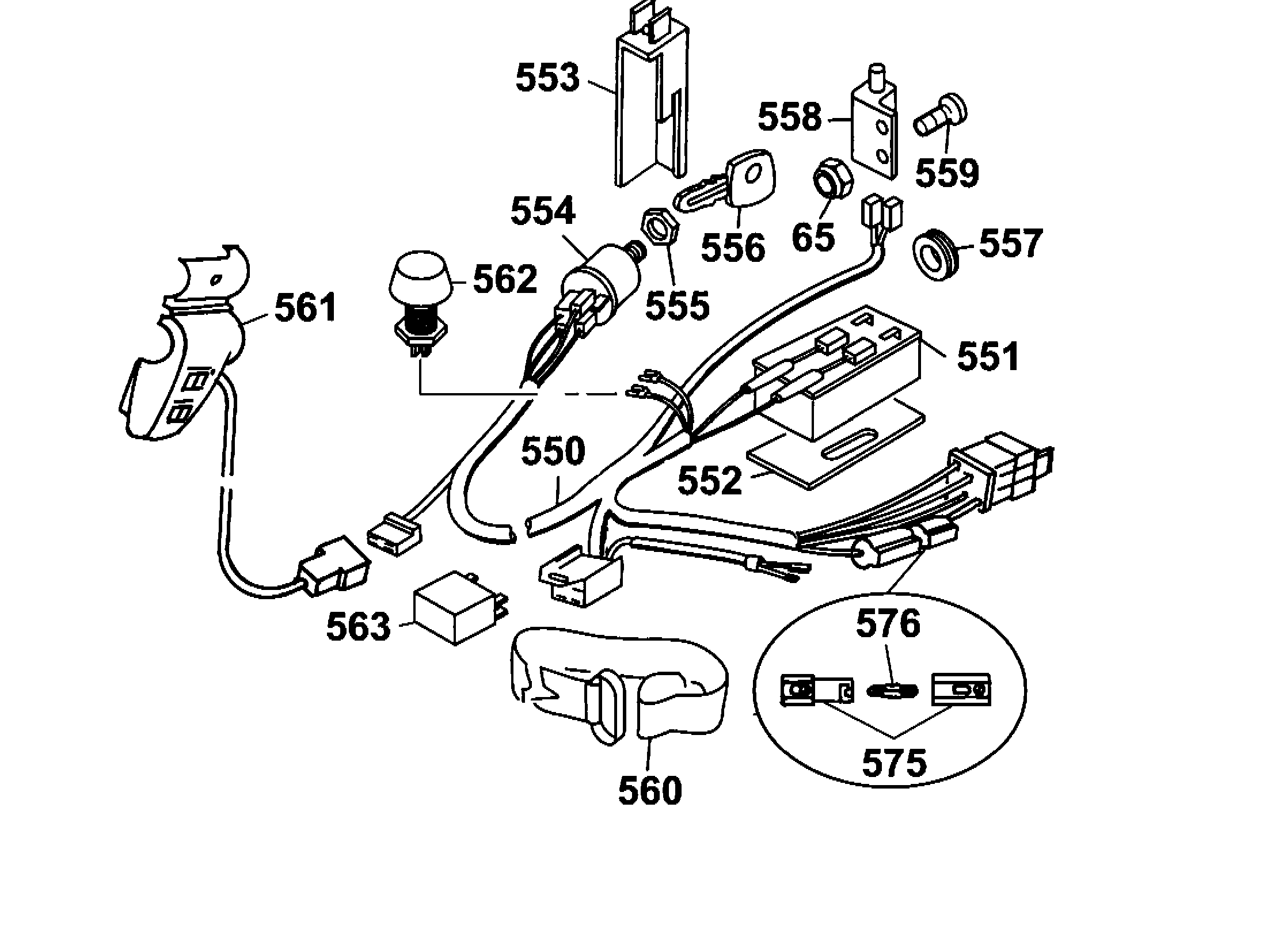 553

558

559

554

556

65

557

562

555

561

551

550

552

563

576

575

560