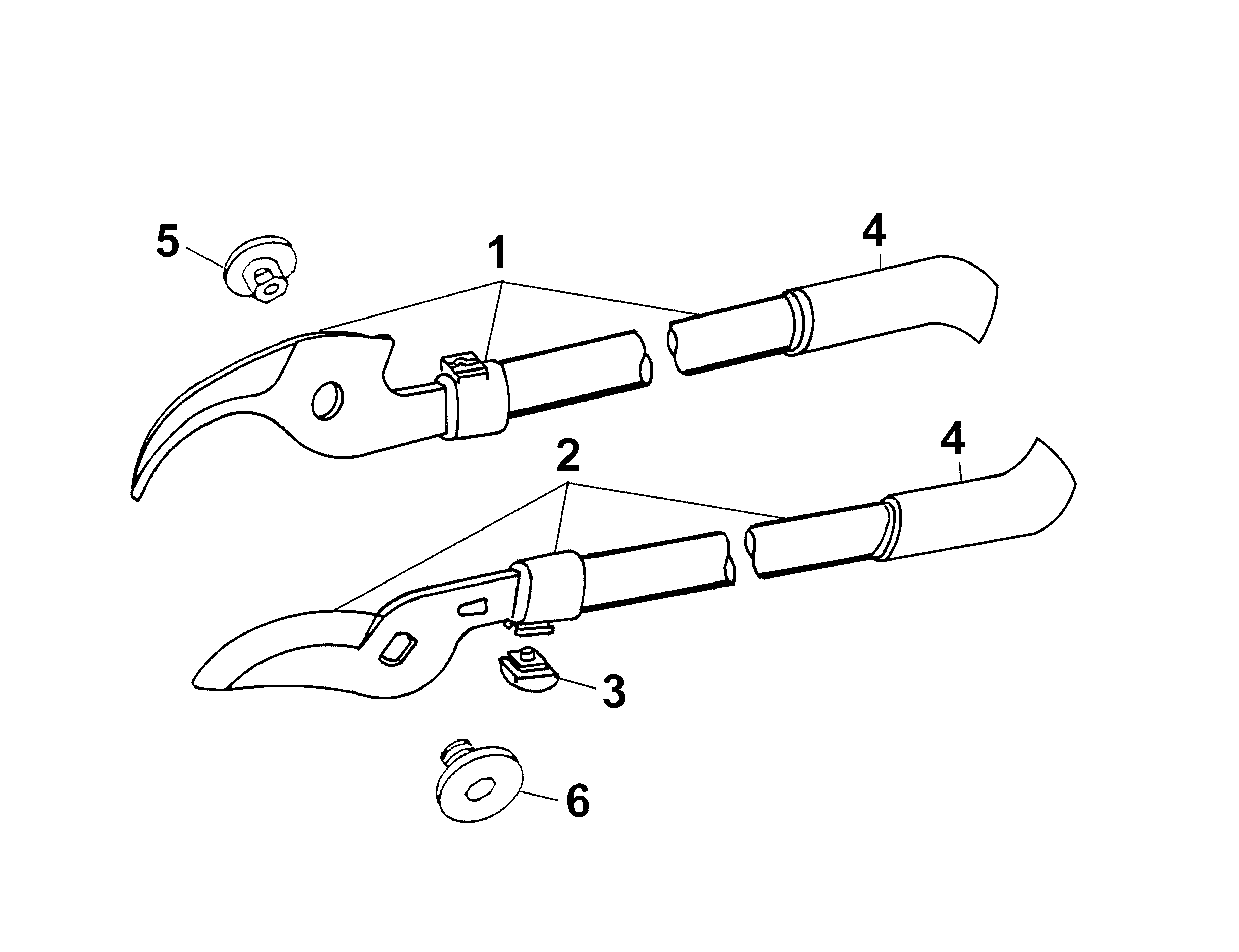 5
1
4
2
4
3
6