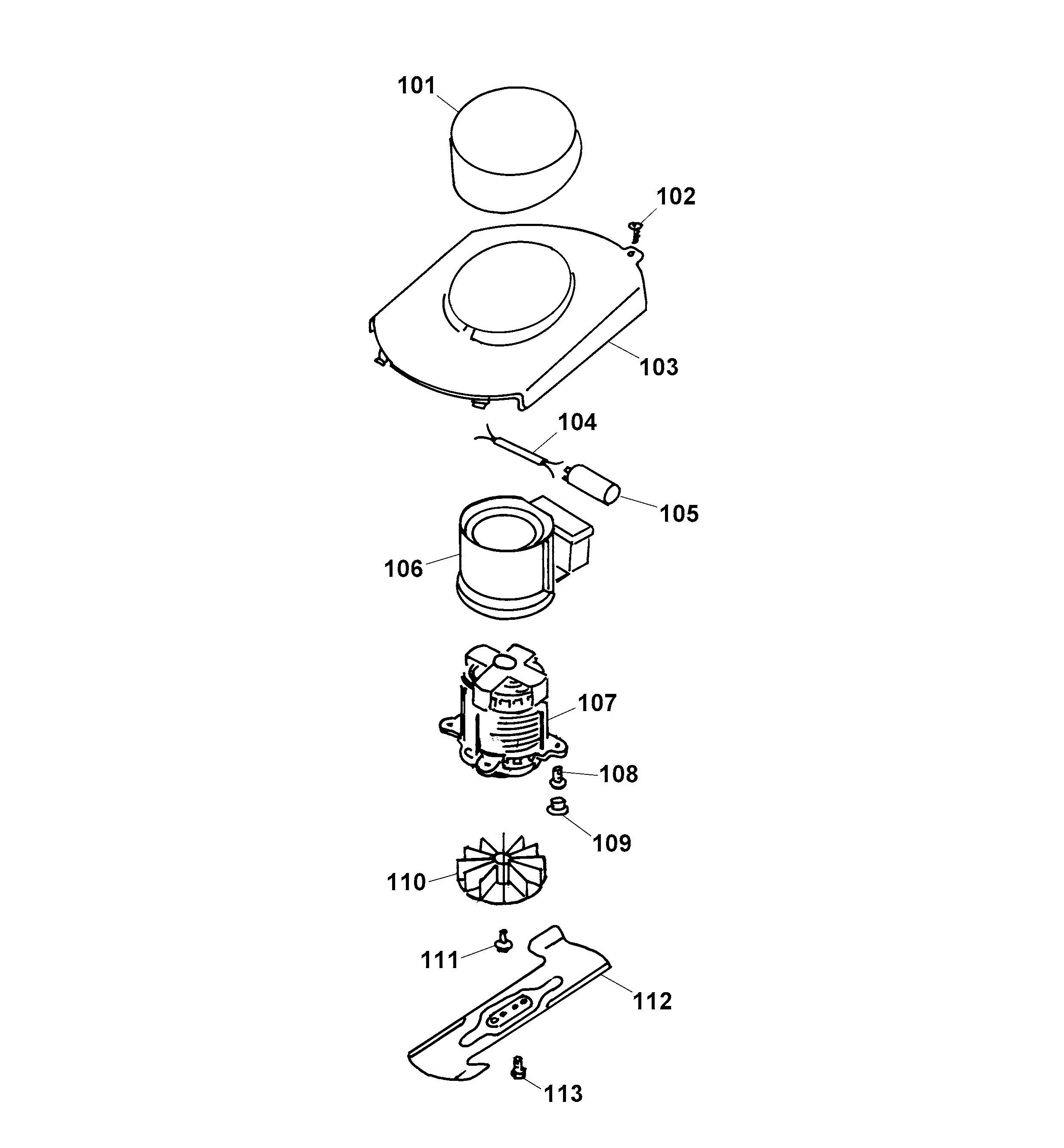 101
102
103
104
105
106
107
108
109
110
111
112
113