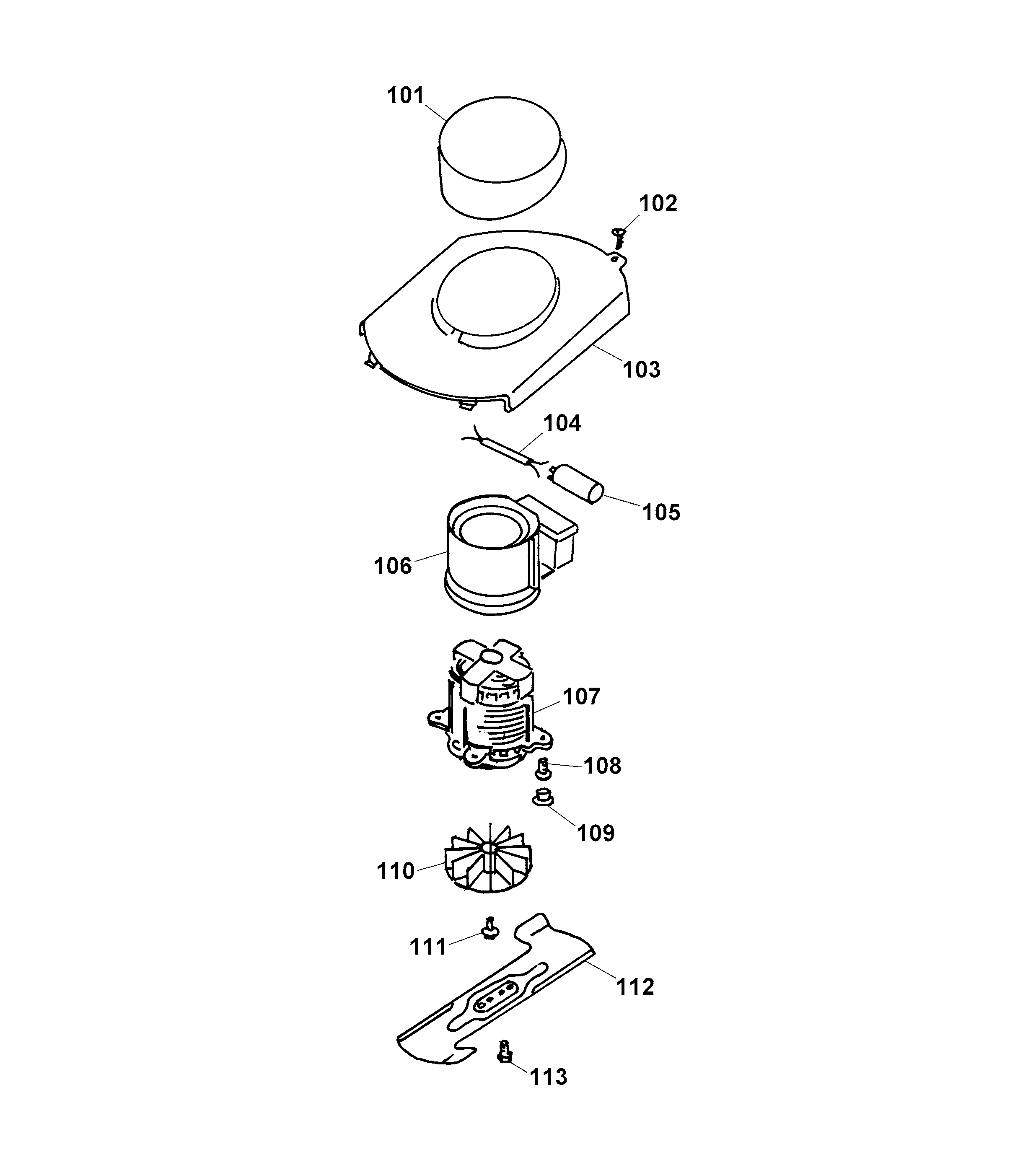 101
102
103
104
105
106
107
108
109
110
111
112
113