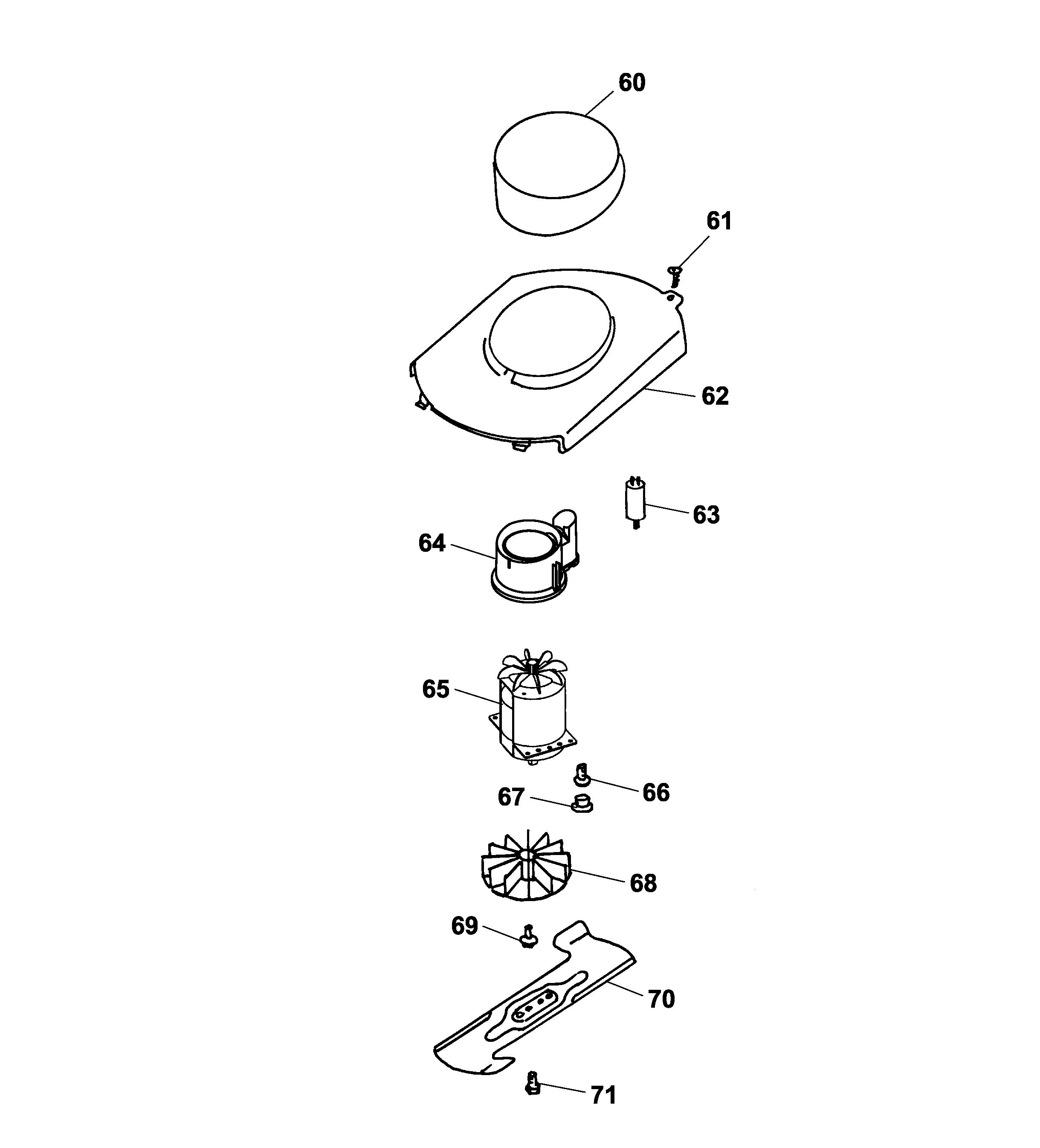 60
61
62
63
64
65
66
67
68
69
70
71