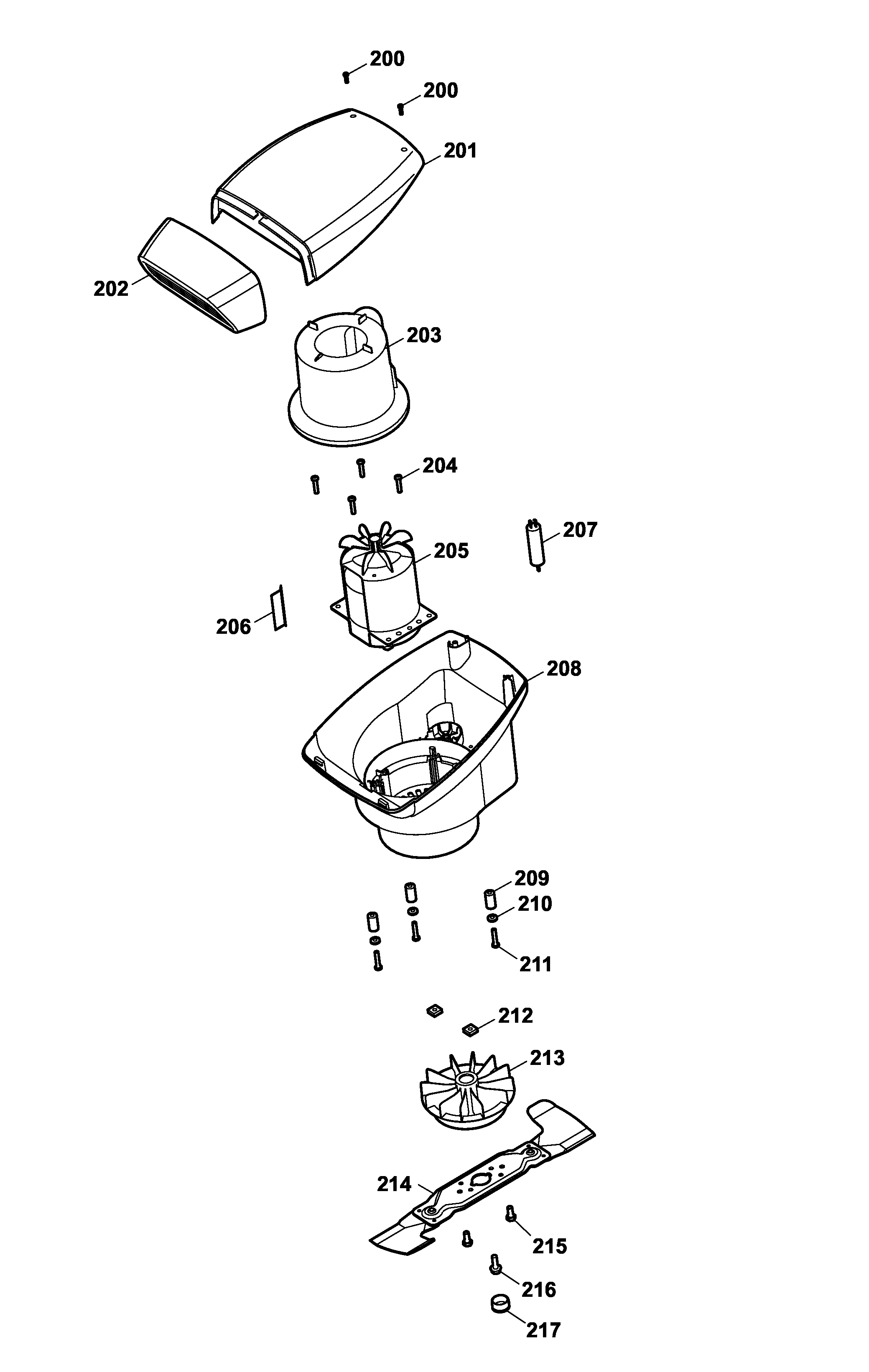 200
200
201
202
203
204
207
205
206
208
209
210
211
212
213
214
215
216
217