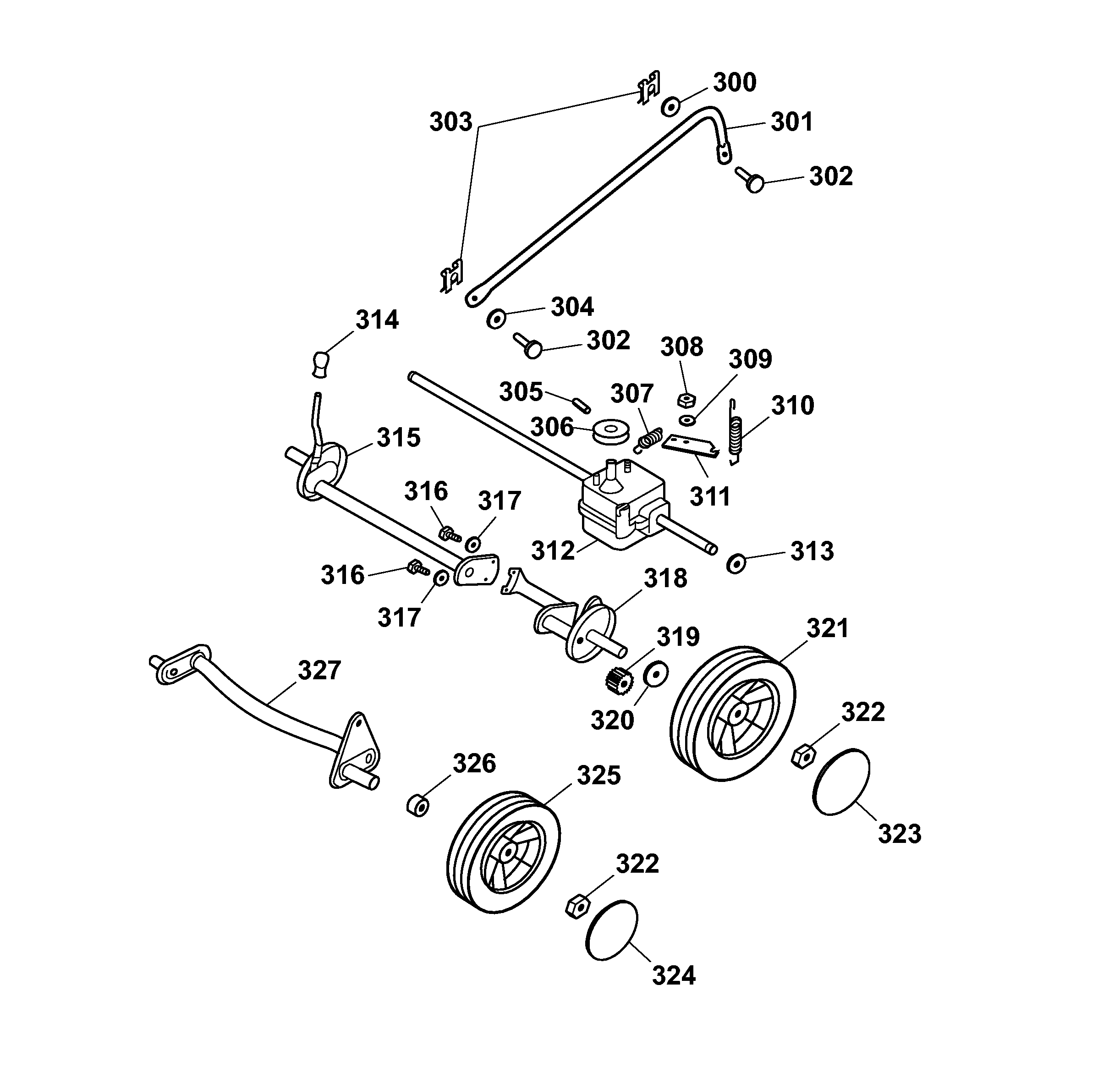 300
303
301
302
304
314
302
308
309
305
307
310
306
315
311
316
317
312
313
316
318
317
319
321
327
320
322
326
325
323
322
324