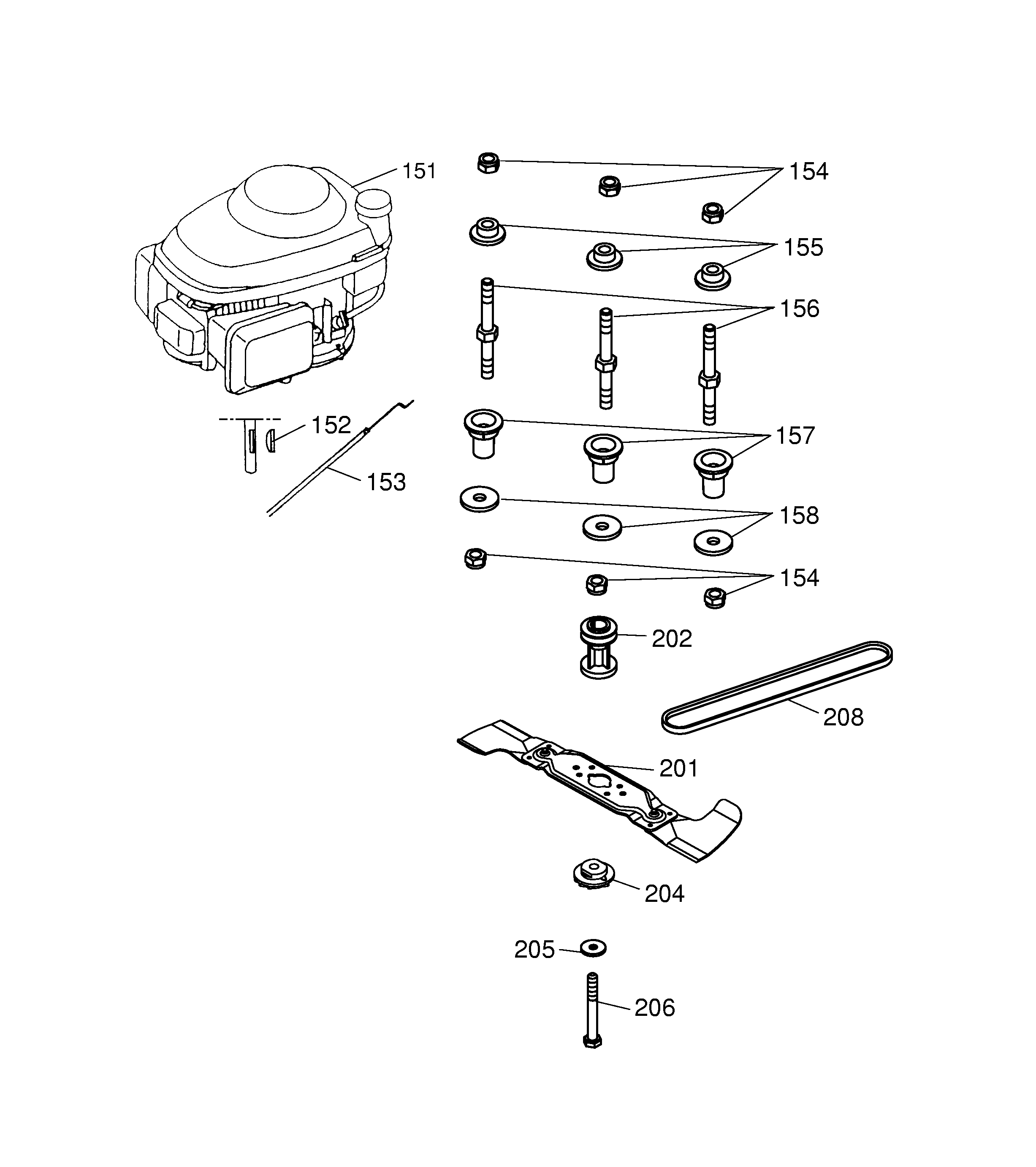 151
154
155
156
152
153
157
158
154
202
208
201
204
205
206