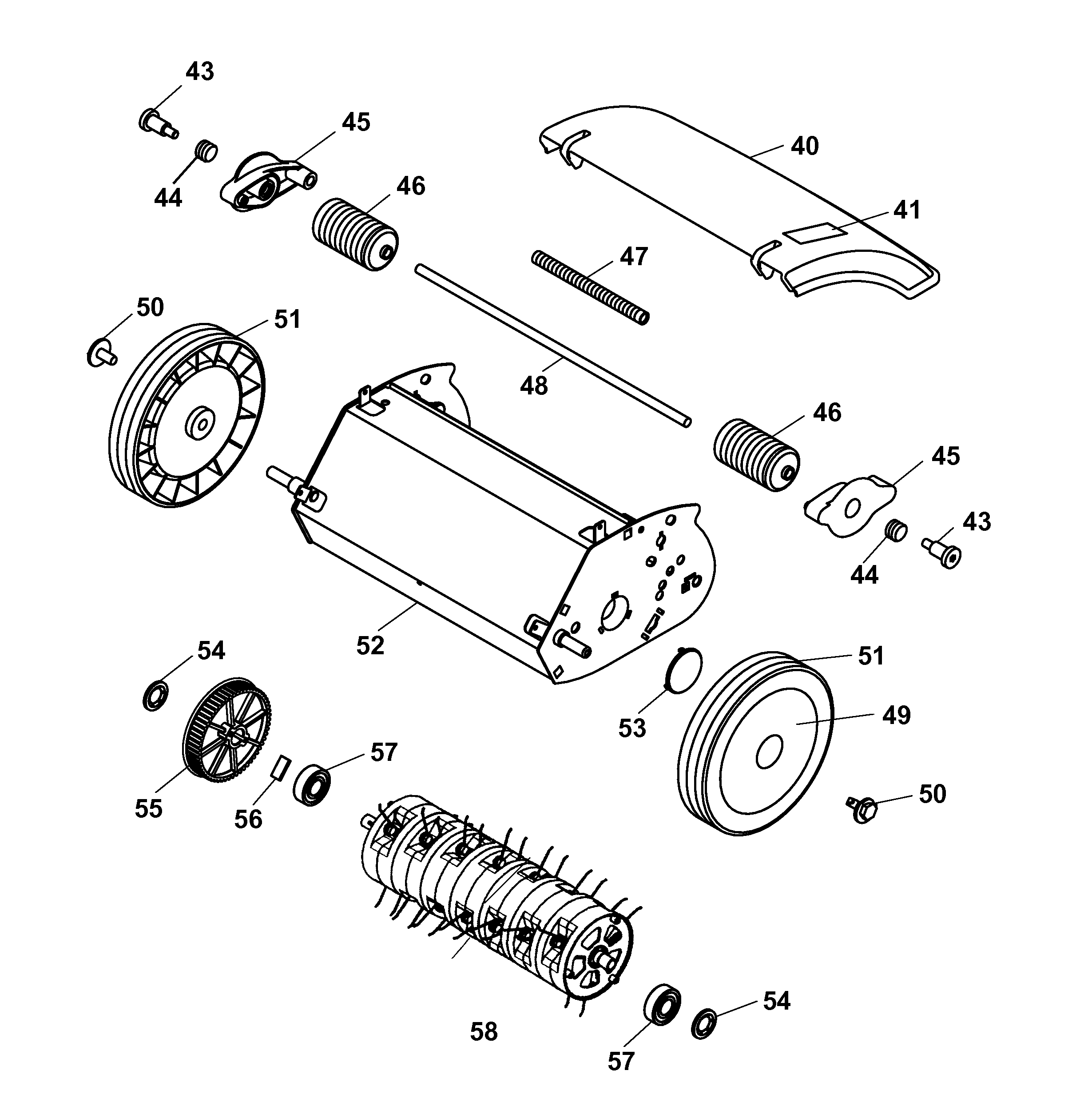 43
45
40
44
46
41
47
50
51
48
46
45
43
44
52
54
51
53
49
57
55
56
50
58
54
57