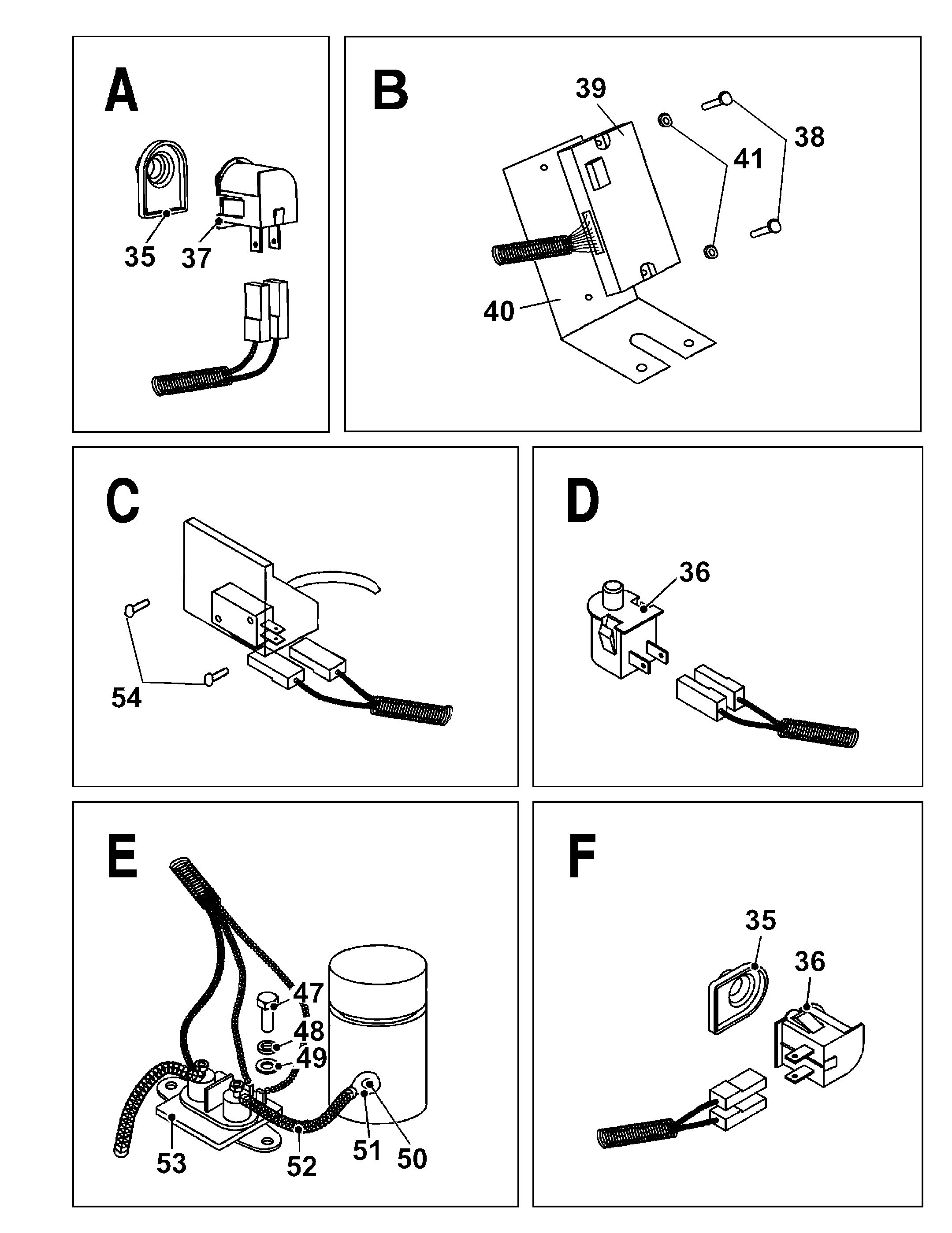 A

35 37

B

39 38 41 40

C

54

D

36

E

47 48 49 53 52 51 50

F

35 36