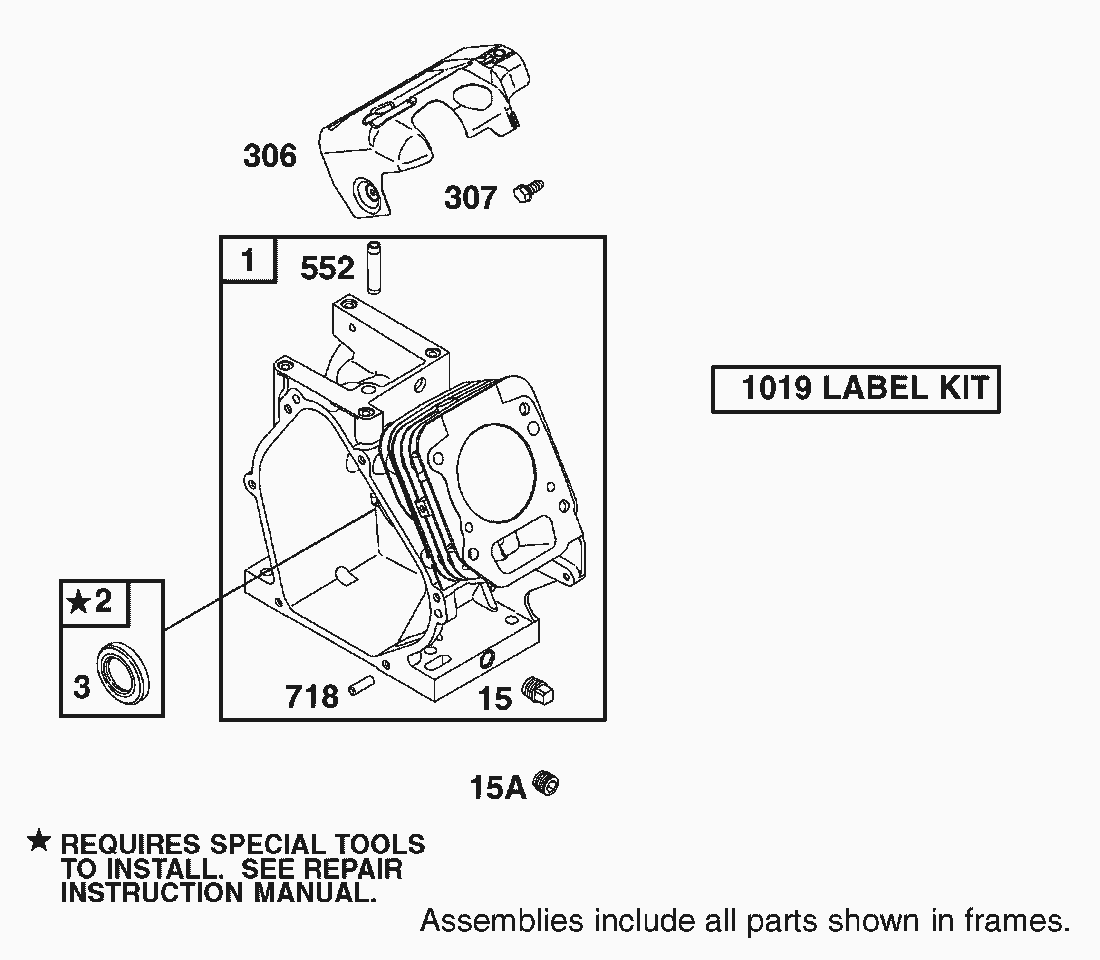 306

307

1

552

1019 LABEL KIT

★2

3

718

15

15A

★ REQUIRES SPECIAL TOOLS TO INSTALL. SEE REPAIR INSTRUCTION MANUAL.

Assemblies include all parts shown in frames.