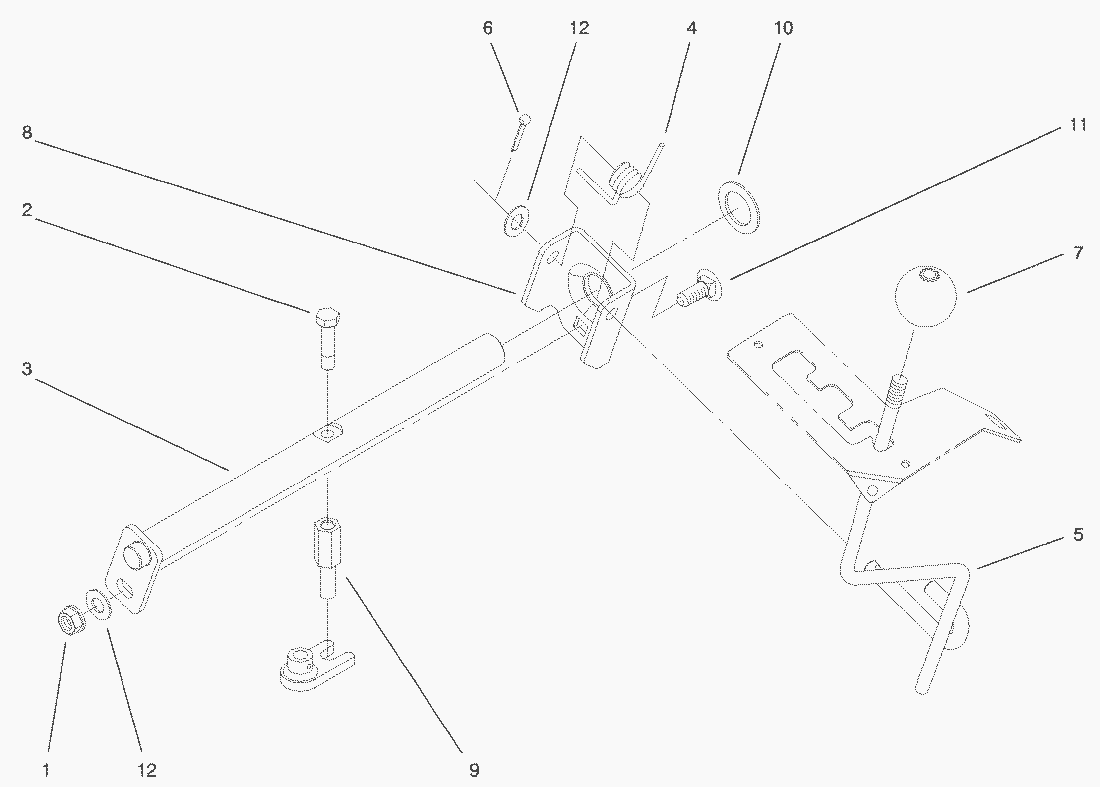 6
12
4
10
8
11
2
7
3
5
1
12
9