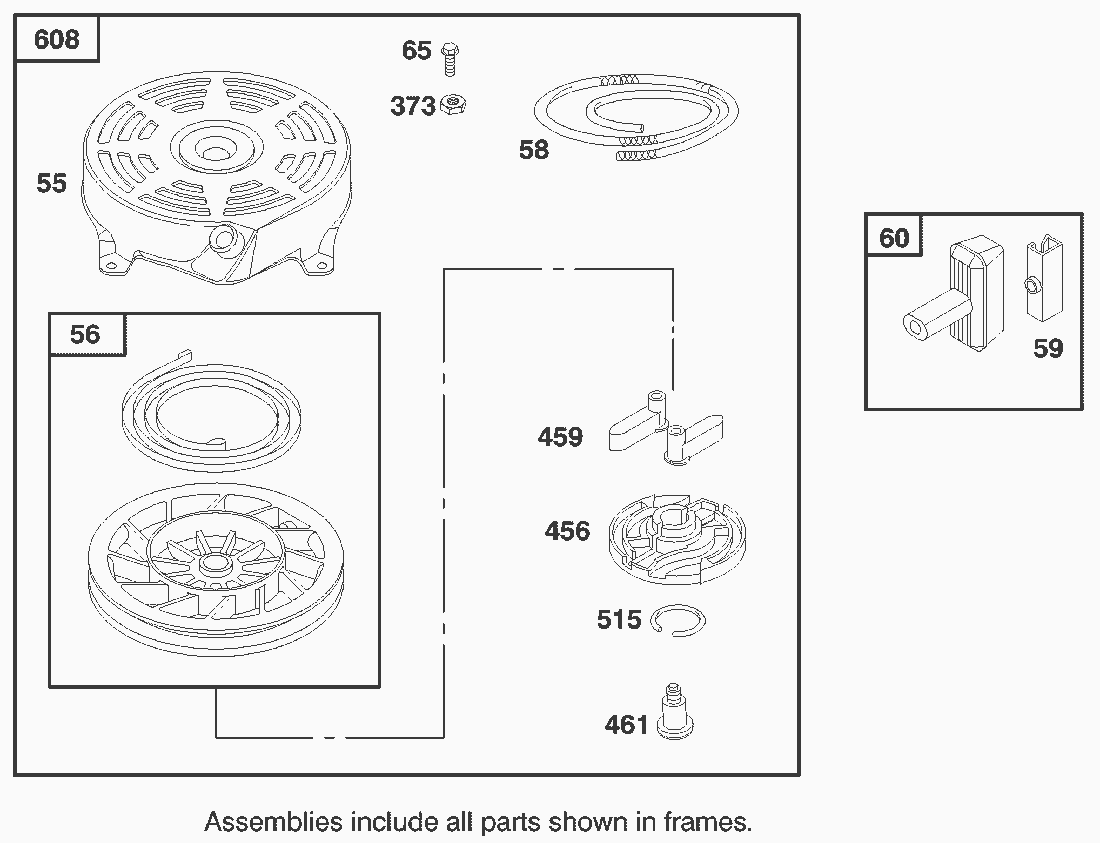 608

65

373

58

55

56

459

456

515

461

60

59

Assemblies include all parts shown in frames.