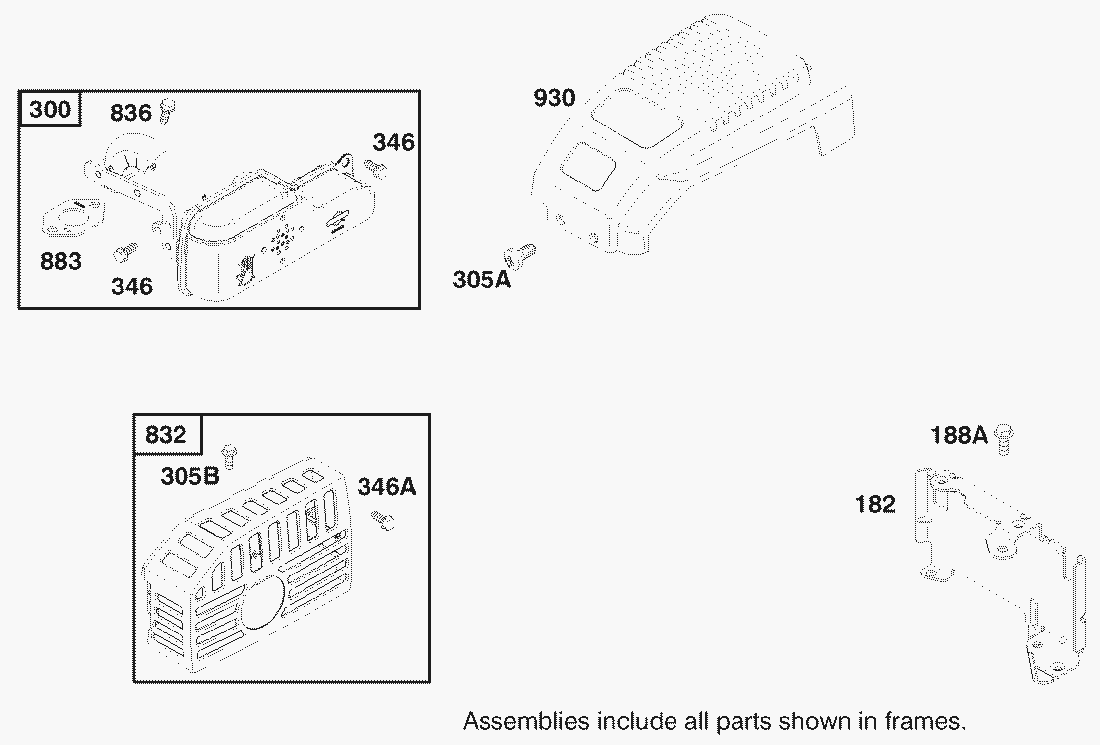 300
836
346
883
346
930
305A
832
305B
346A
188A
182
Assemblies include all parts shown in frames.