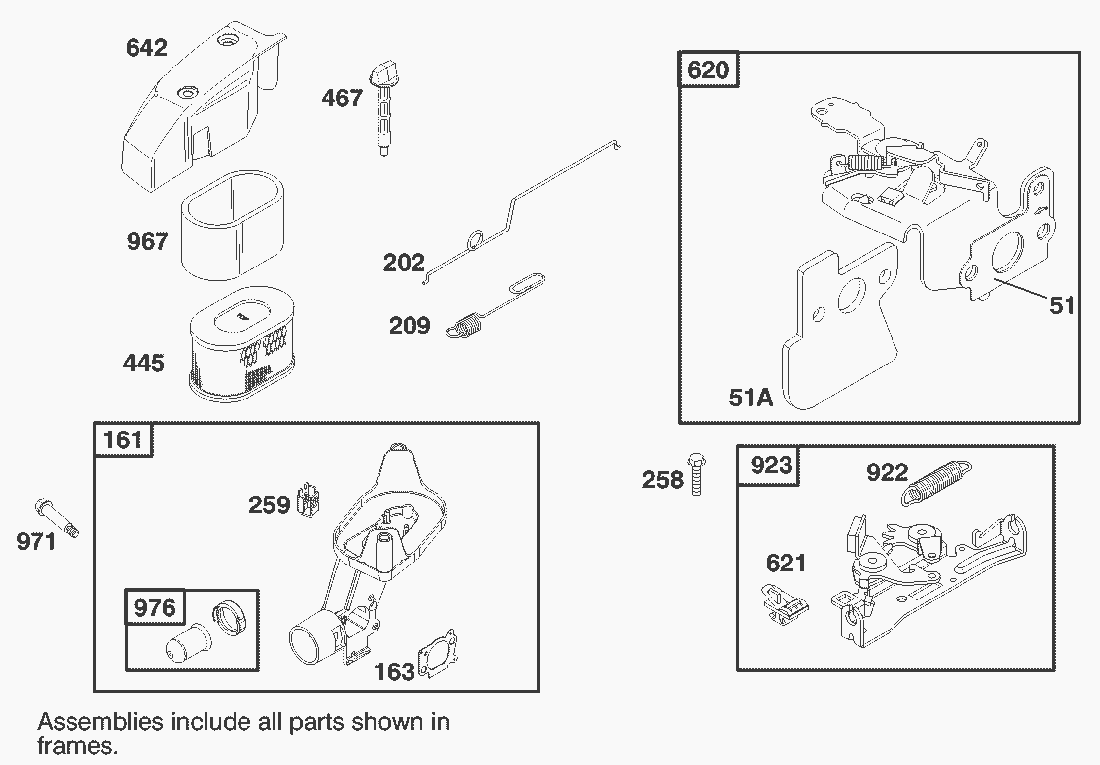 642

467

967

202

209

445

620

51

51A

161

259

971

976

163

258

923

922

621

Assemblies include all parts shown in frames.