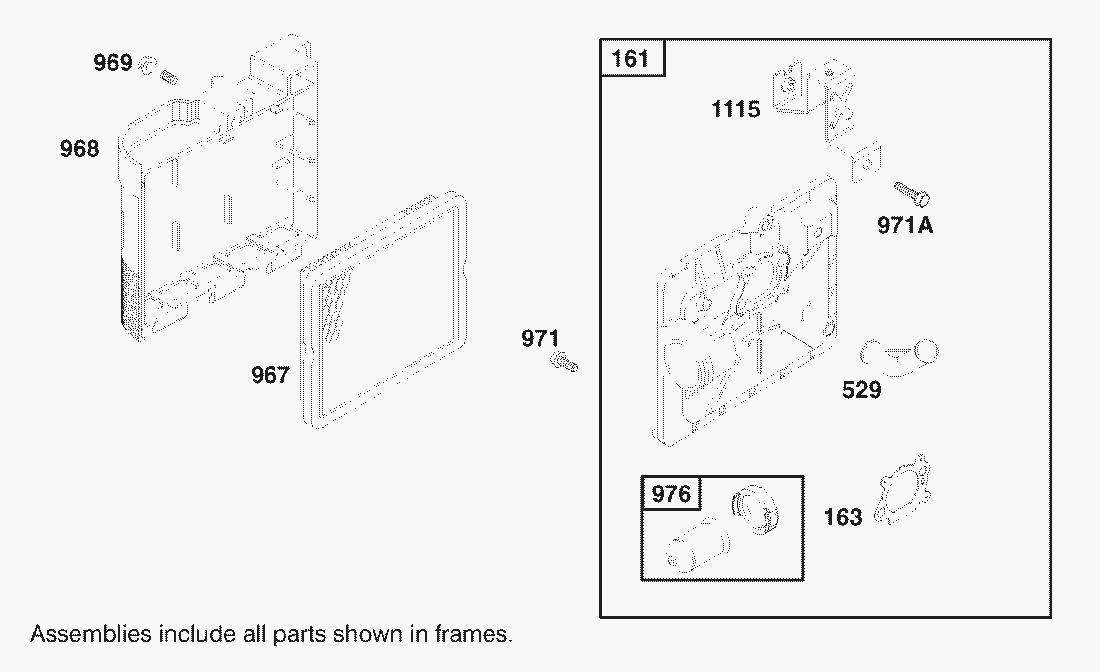 969
968
967
971
161
1115
971A
529
976
163
Assemblies include all parts shown in frames.