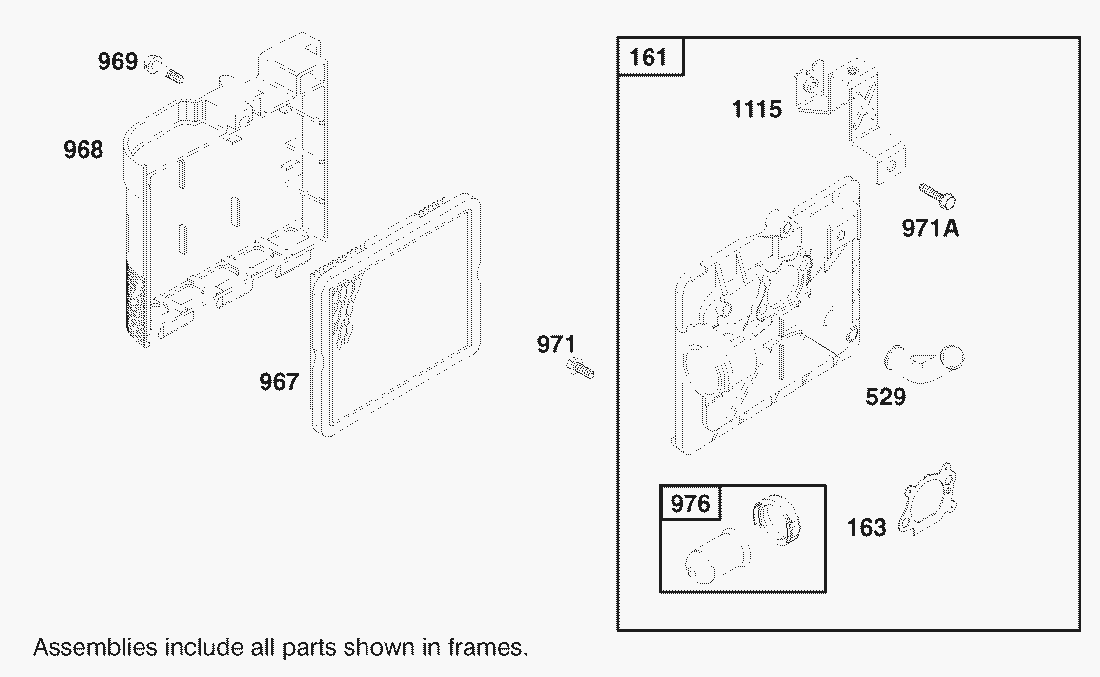 969

968

967

971

161

1115

971A

529

976

163

Assemblies include all parts shown in frames.