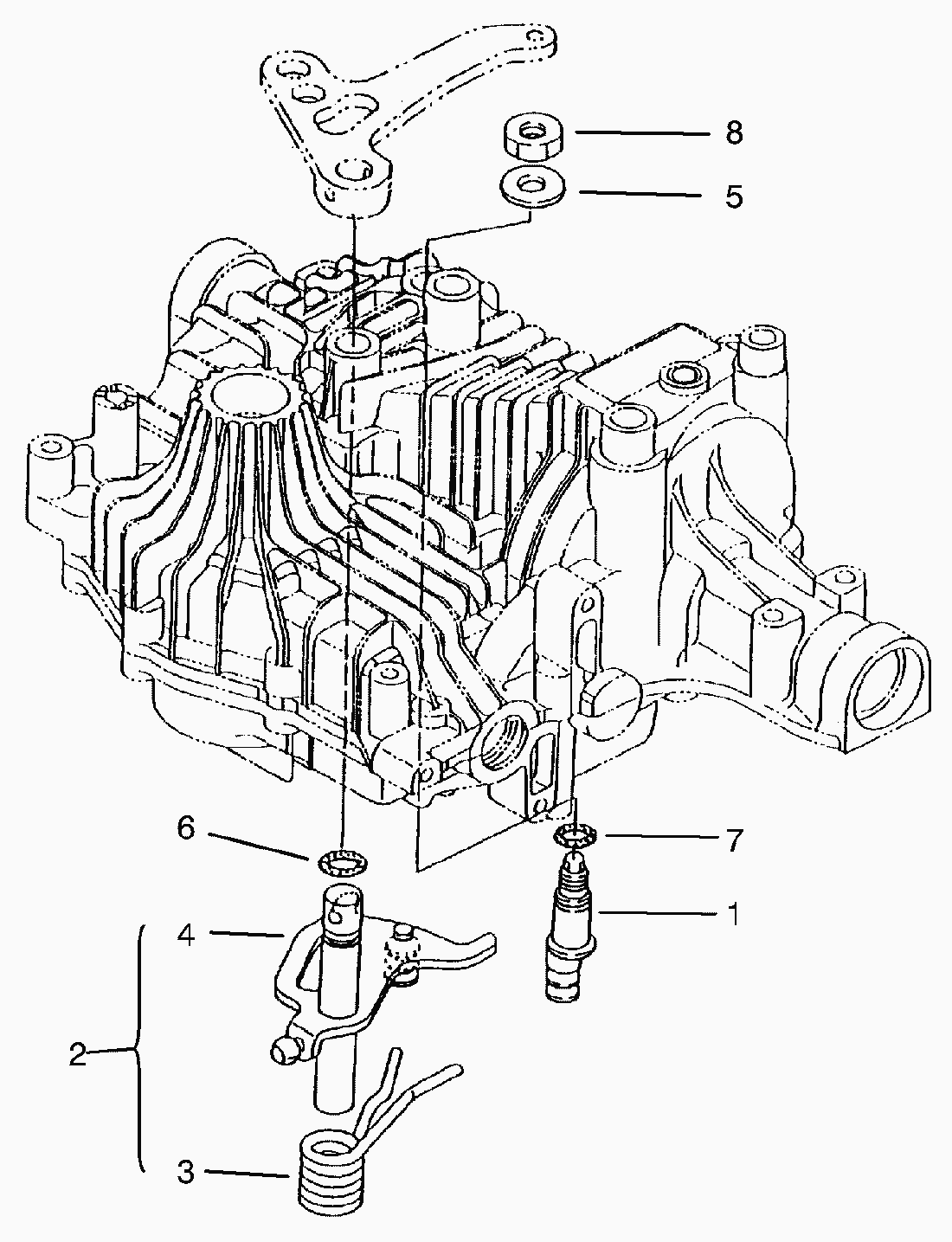 8
5
6
7
4
1
2
3