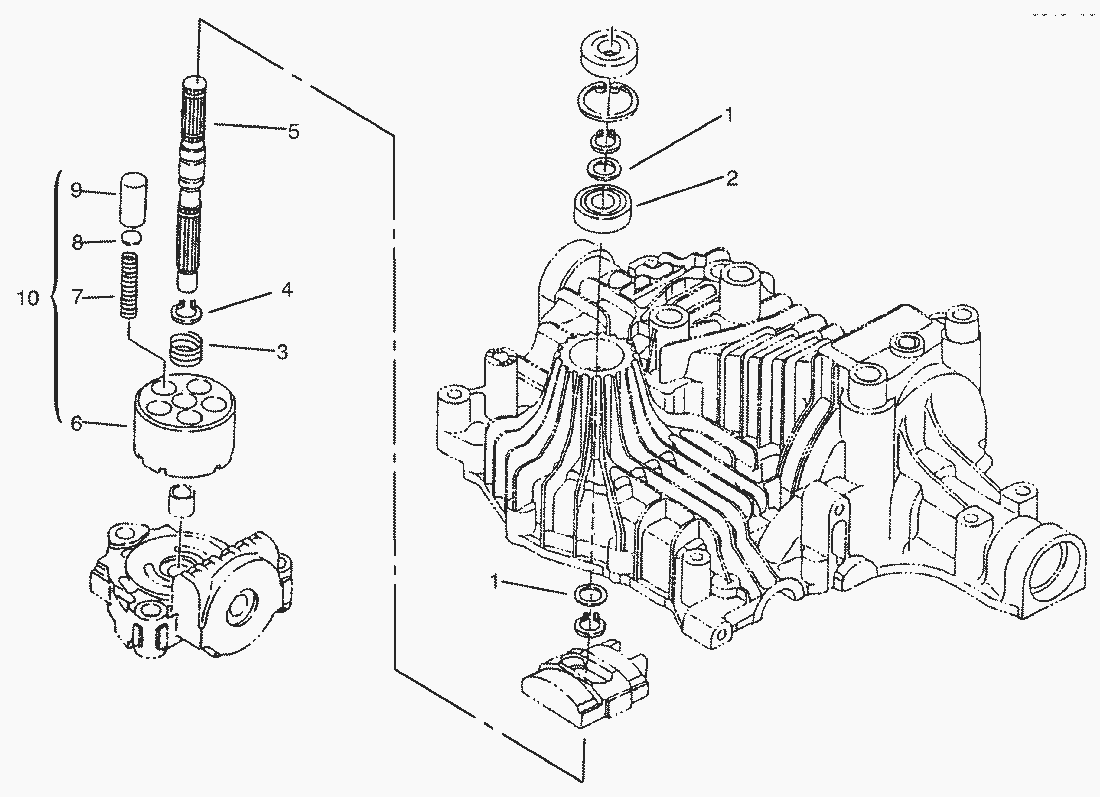 5
9
8
10
7
4
3
6
1
2
1