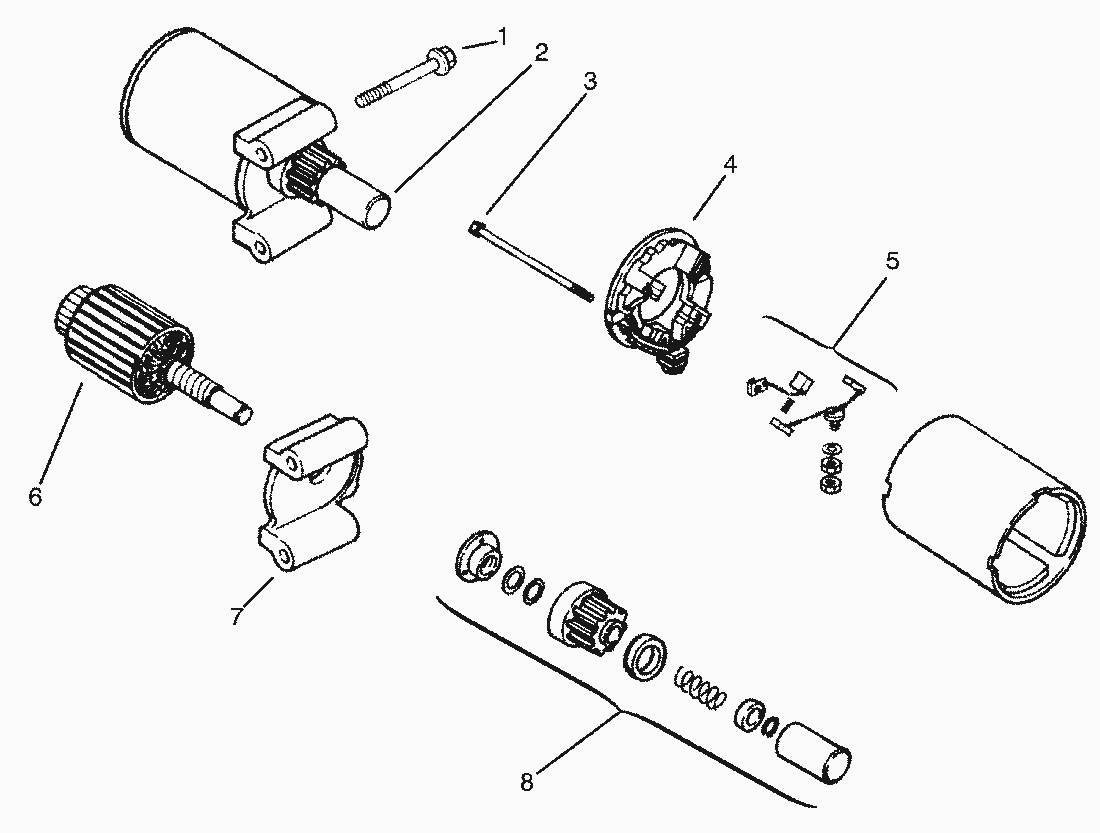 1
2
3
4
5
6
7
8