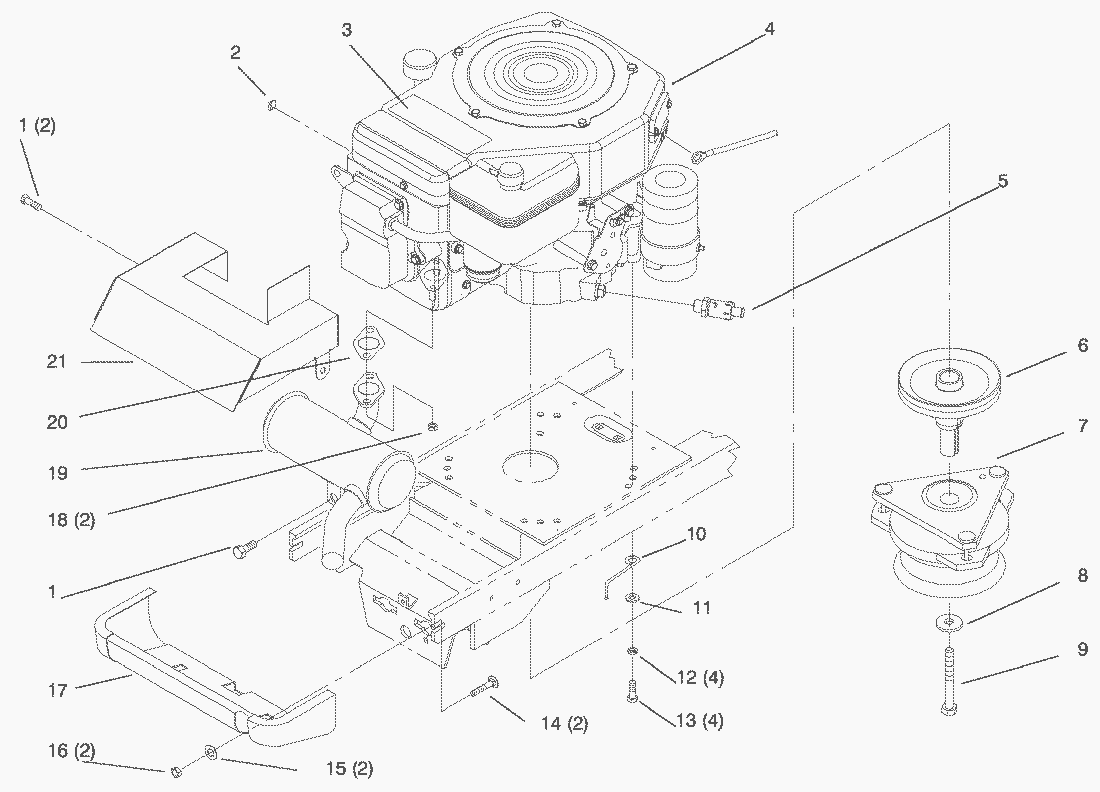 1 (2)
2
3
4
5
6
7
8
9
10
11
12 (4)
13 (4)
14 (2)
15 (2)
16 (2)
17
1
18 (2)
19
20
21