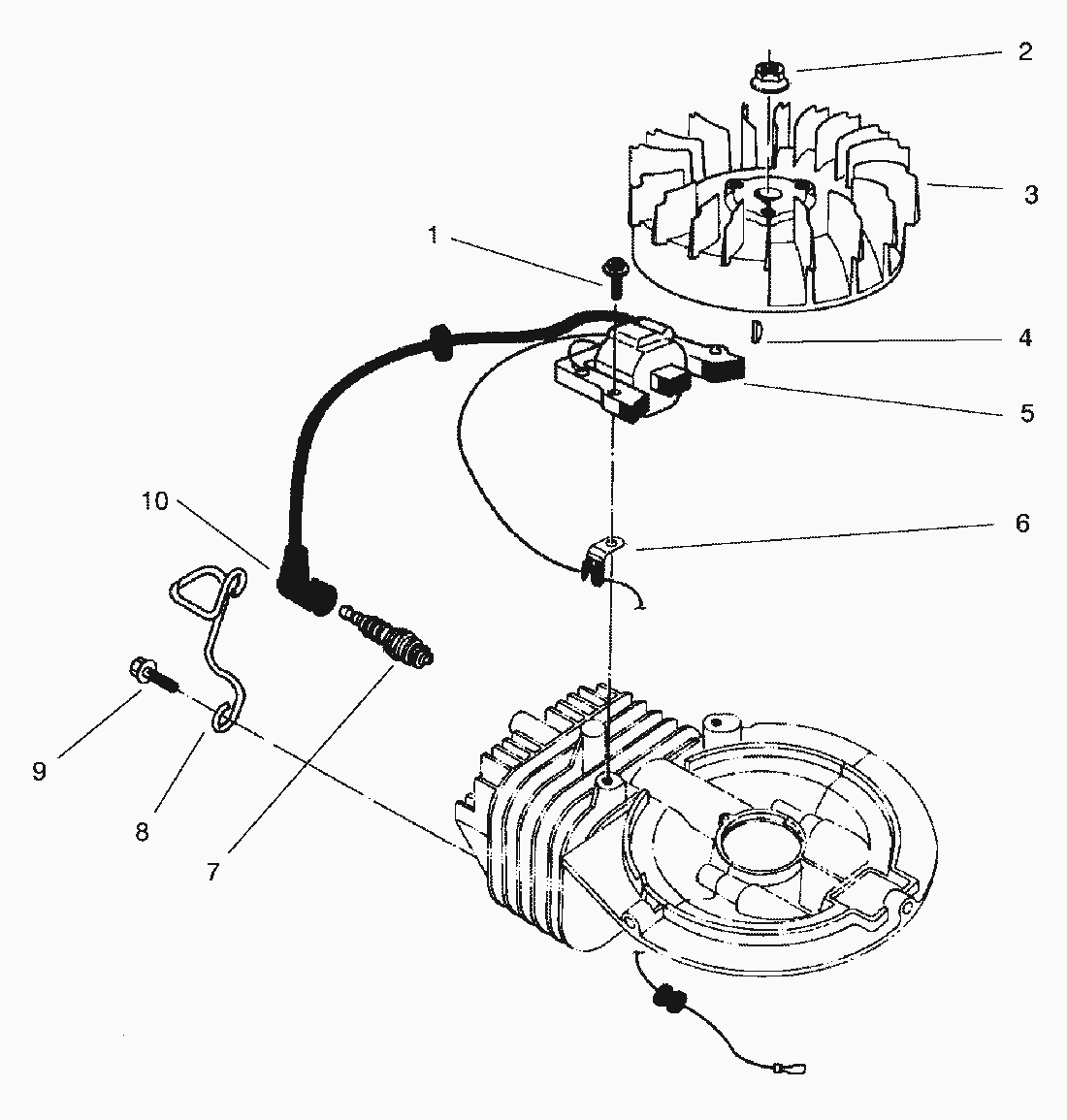 2
3
1
4
5
10
6
9
8
7