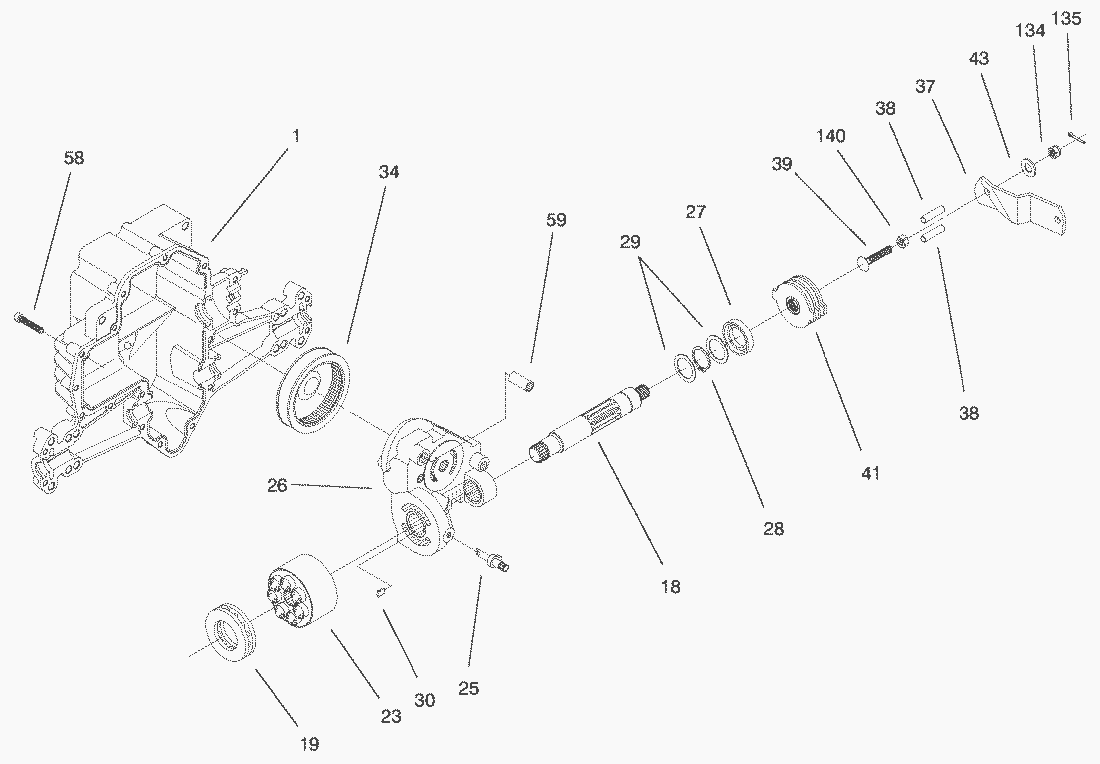 58
1
34
59
29
27
39
140
38
37
43
134
135
38
41
28
18
26
25
30
23
19