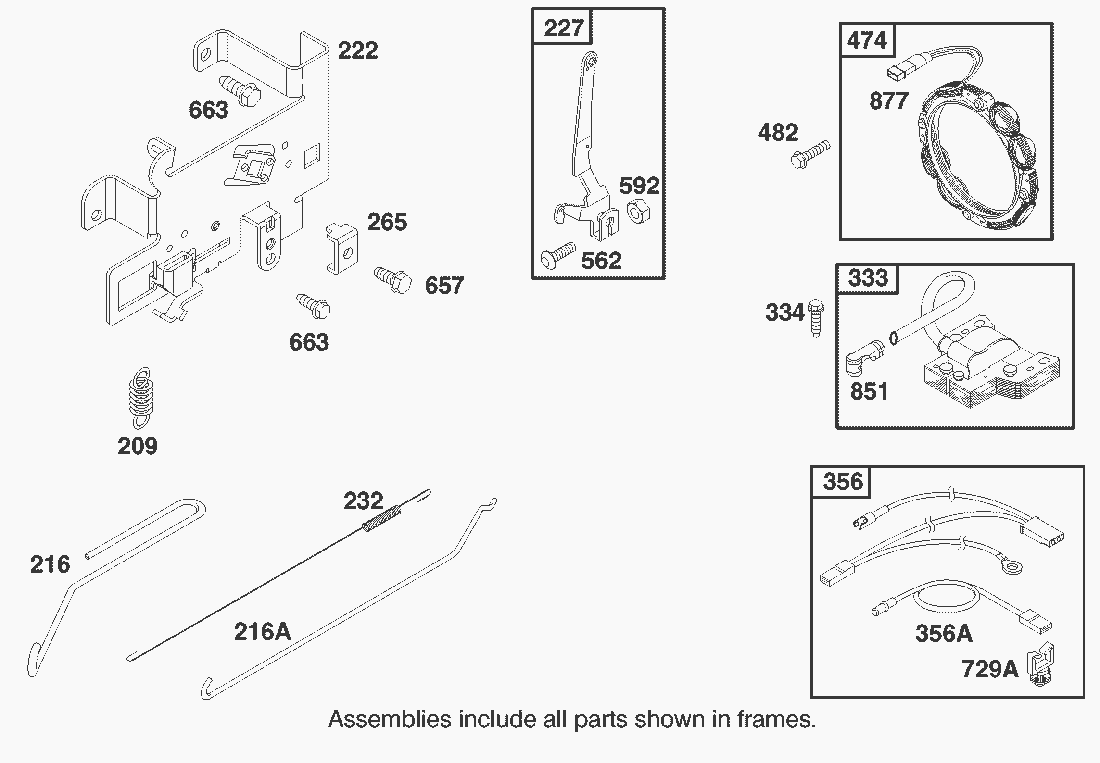 222
663
265
657
663
209
227
592
562
474
877
482
333
334
851
232
216
216A
356
356A
729A
Assemblies include all parts shown in frames.