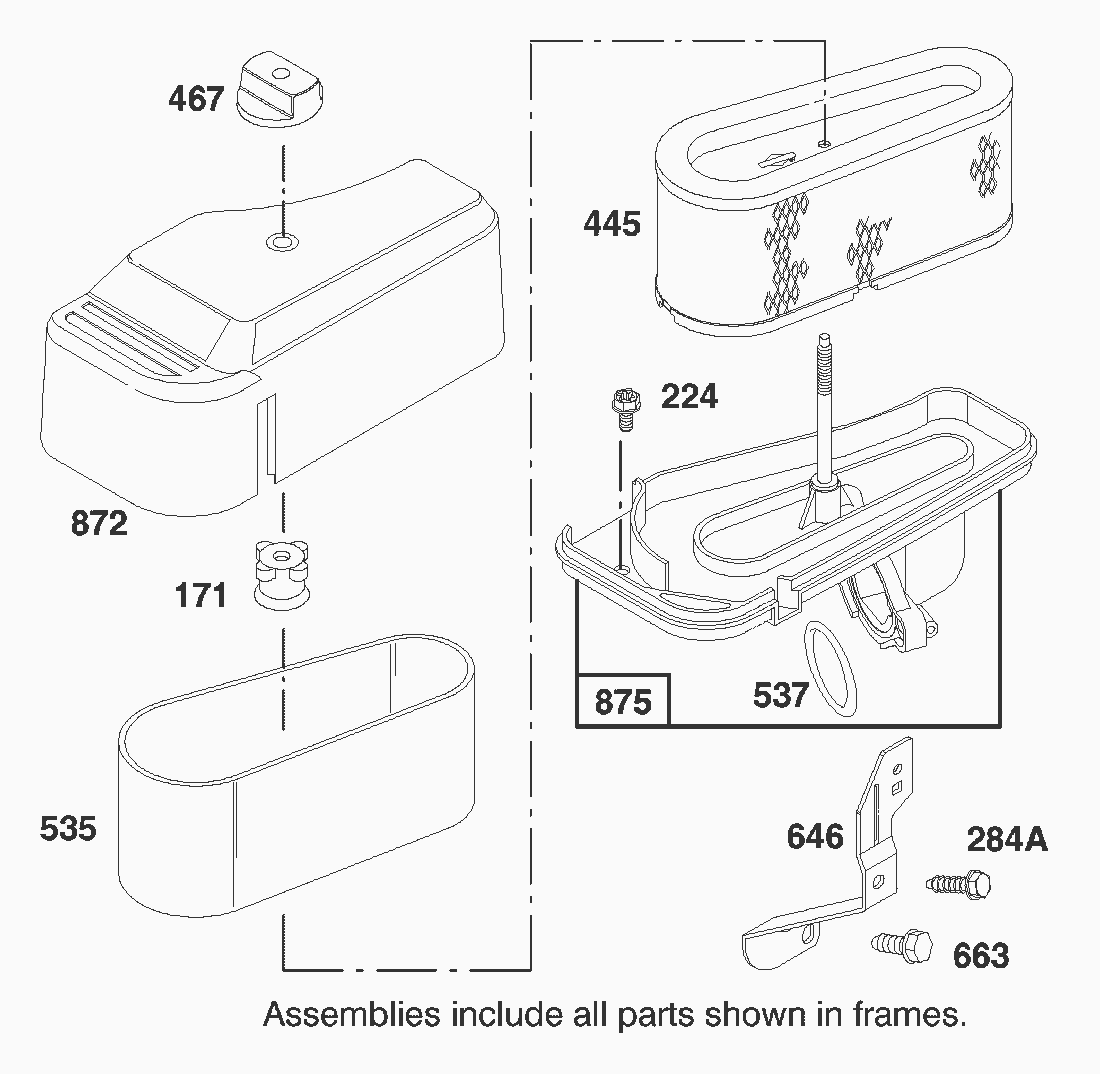 467
445
224
872
171
875
537
535
646
284A
663
Assemblies include all parts shown in frames.