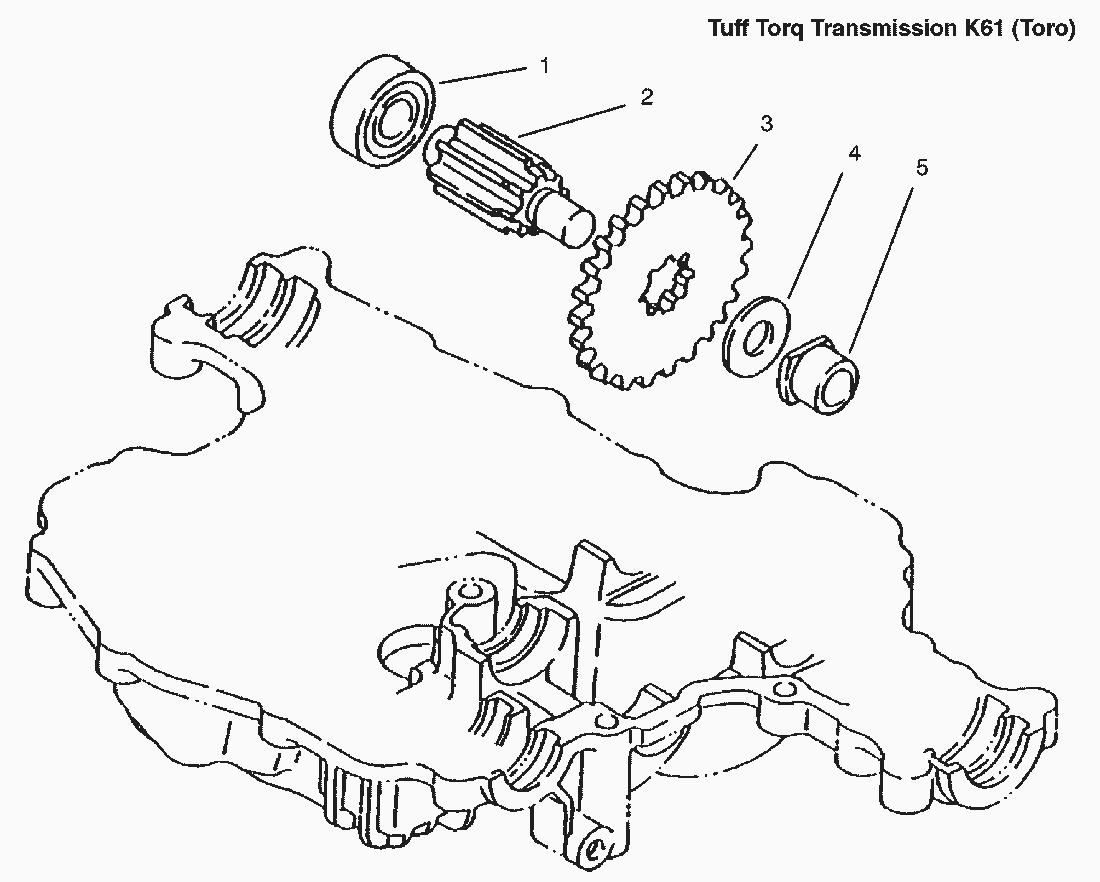 Tuff Torq Transmission K61 (Toro)

1

2

3

4

5