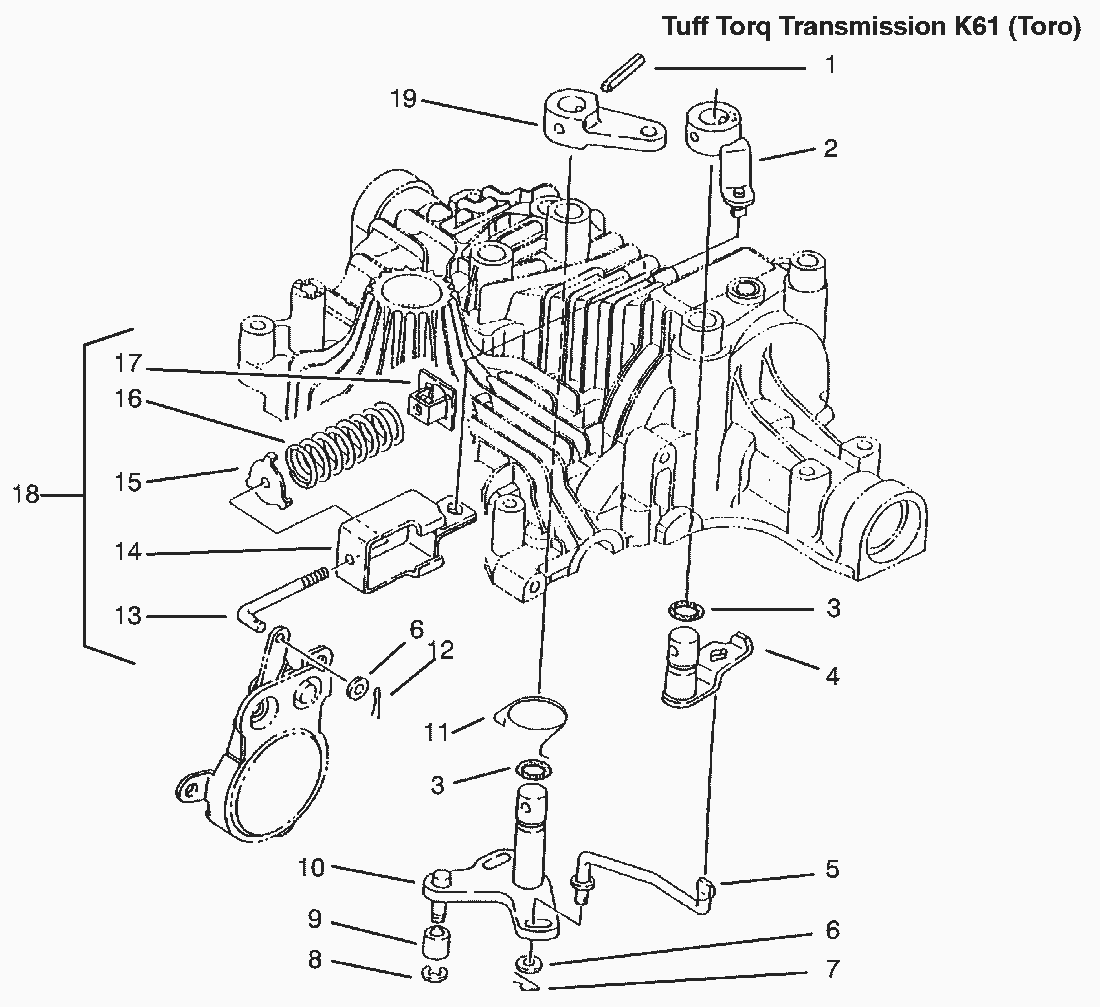 Tuff Torq Transmission K61 (Toro)

1
19
2
17
16
15
18
14
13
6
12
3
4
11
3
10
5
9
6
8
7