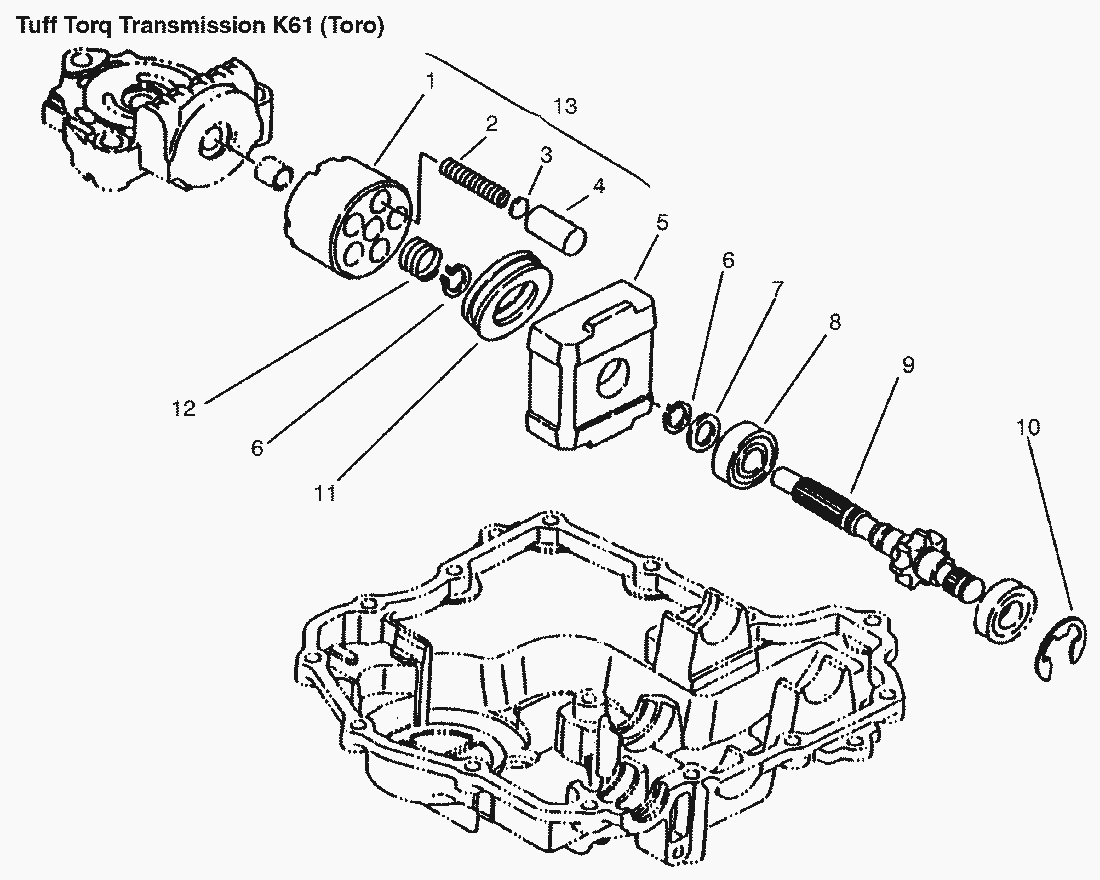 Tuff Torq Transmission K61 (Toro)

1
13
2
3
4
5
6
7
8
9
10
12
6
11