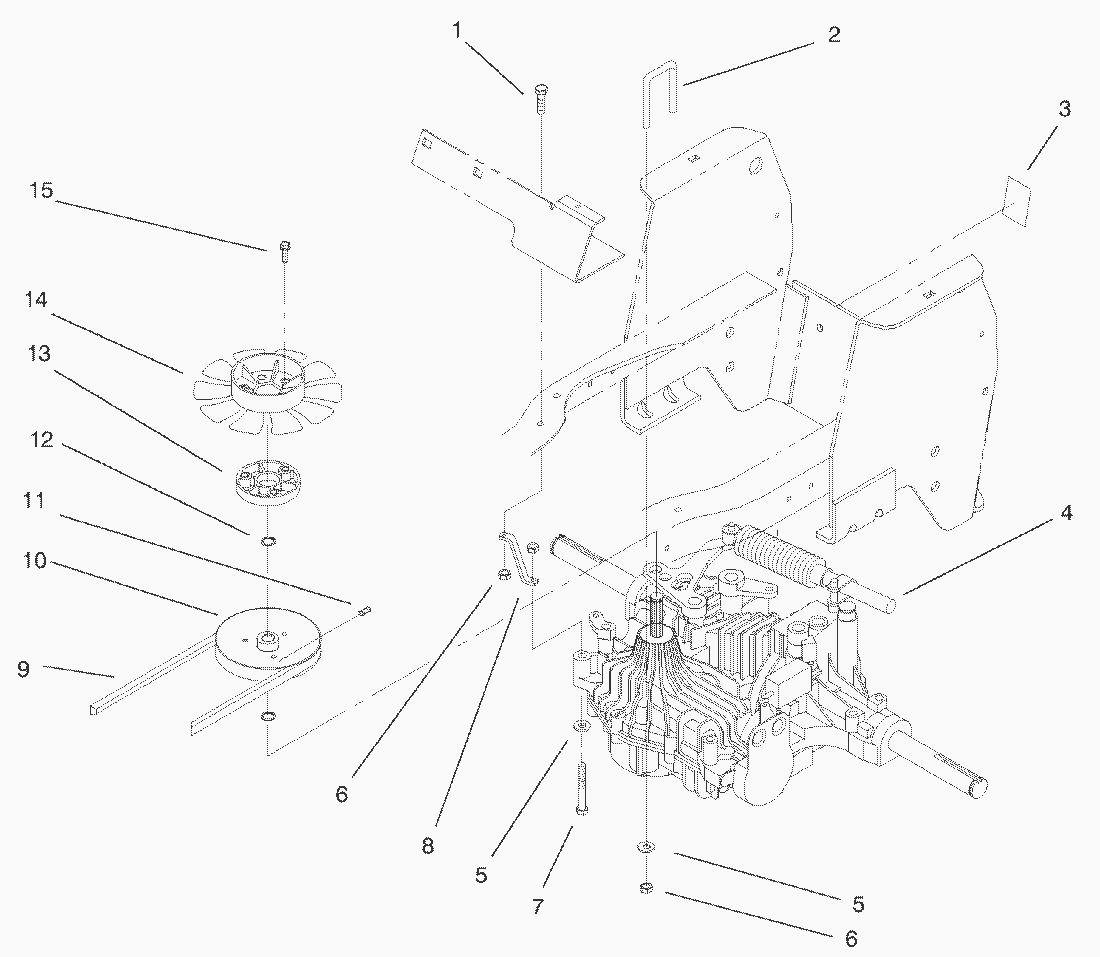 1
2
3
15
14
13
12
11
10
9
4
6
8
5
7
5
6