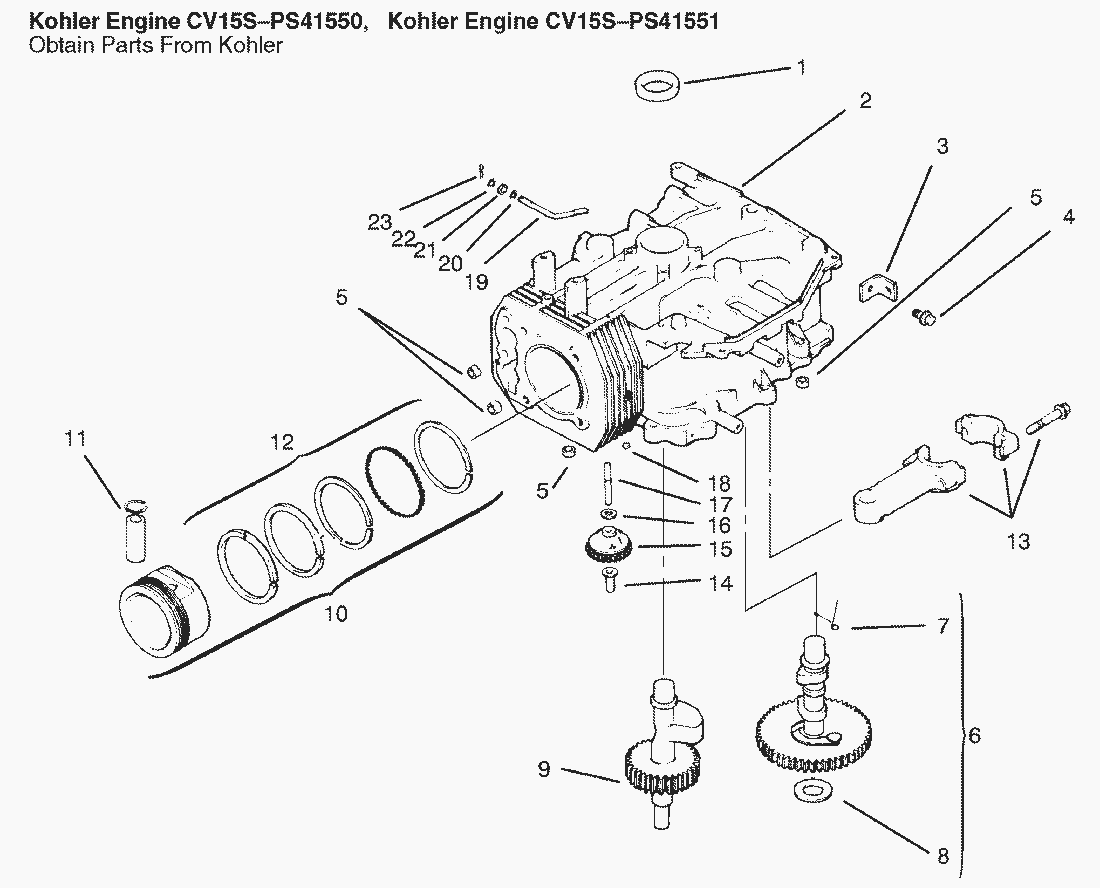 Kohler Engine CV15S--PS41550, Kohler Engine CV15S--PS41551
Obtain Parts From Kohler

1
2
3
5
4
23
22
21
20
19
5
11
12
5
18
17
16
15
14
13
10
7
6
9
8