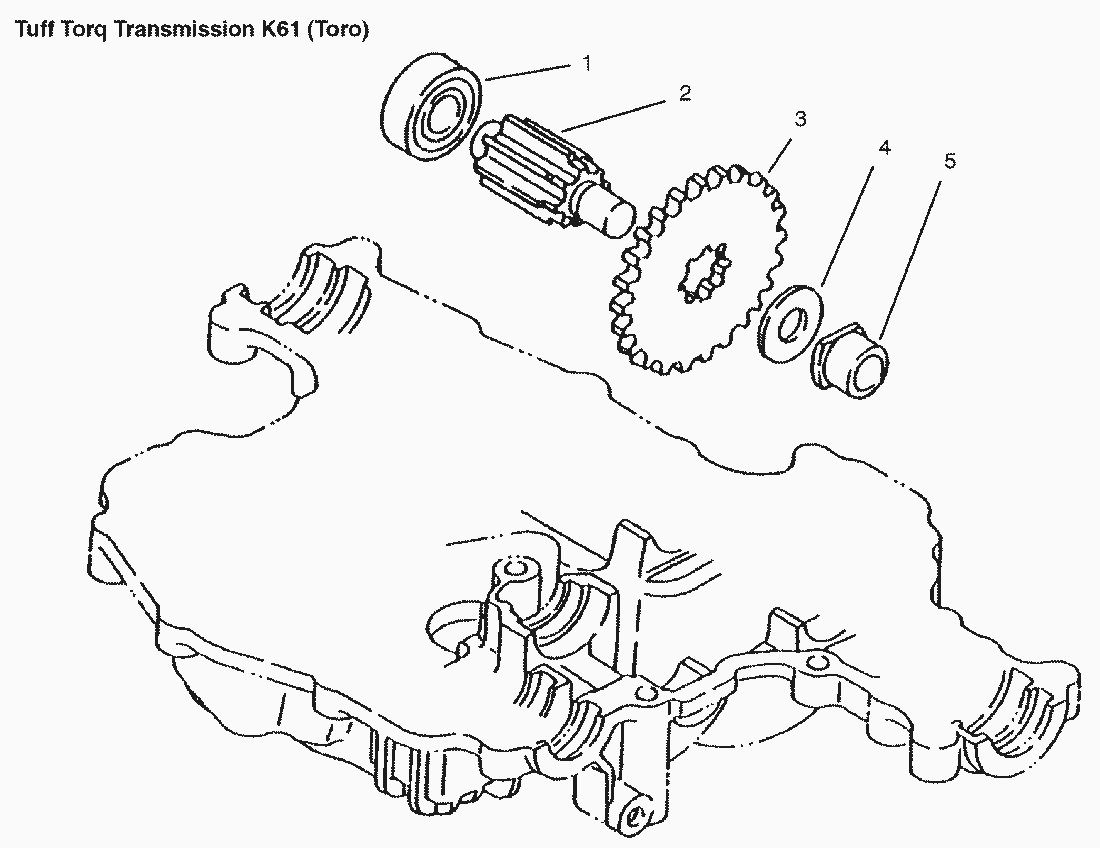 Tuff Torq Transmission K61 (Toro)

1

2

3

4

5