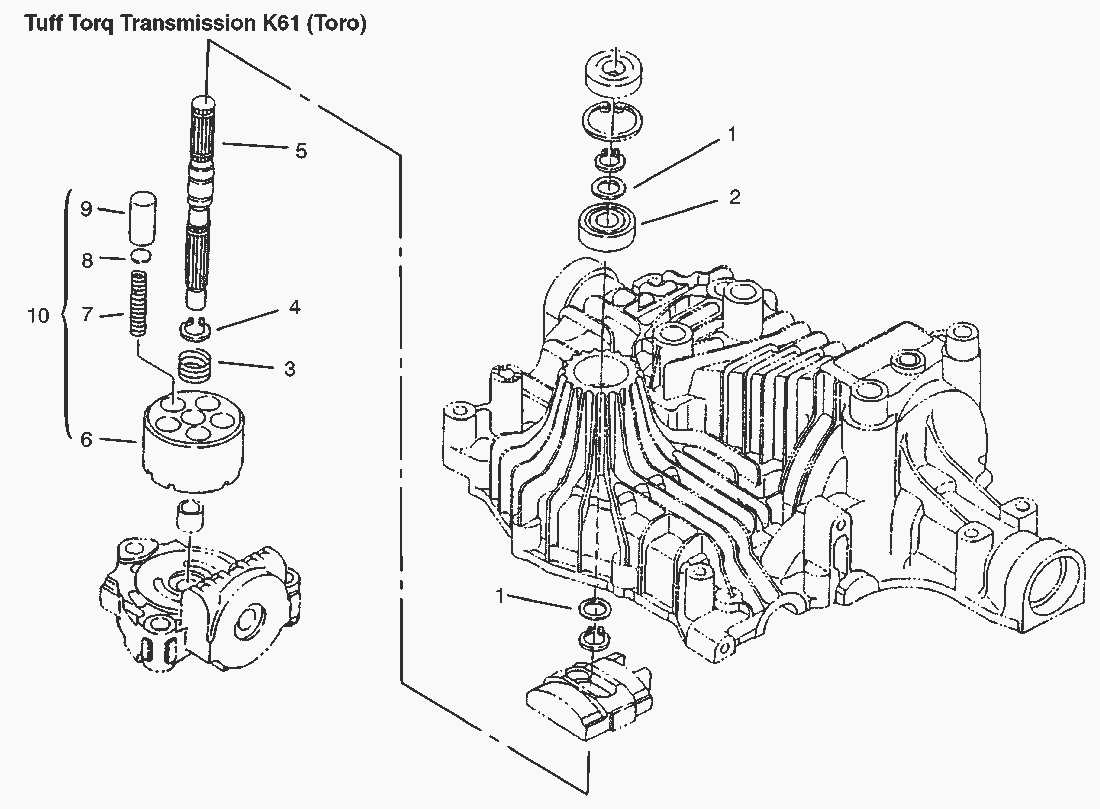 Tuff Torq Transmission K61 (Toro)

5
9
8
10
7
4
3
6
1
2
1