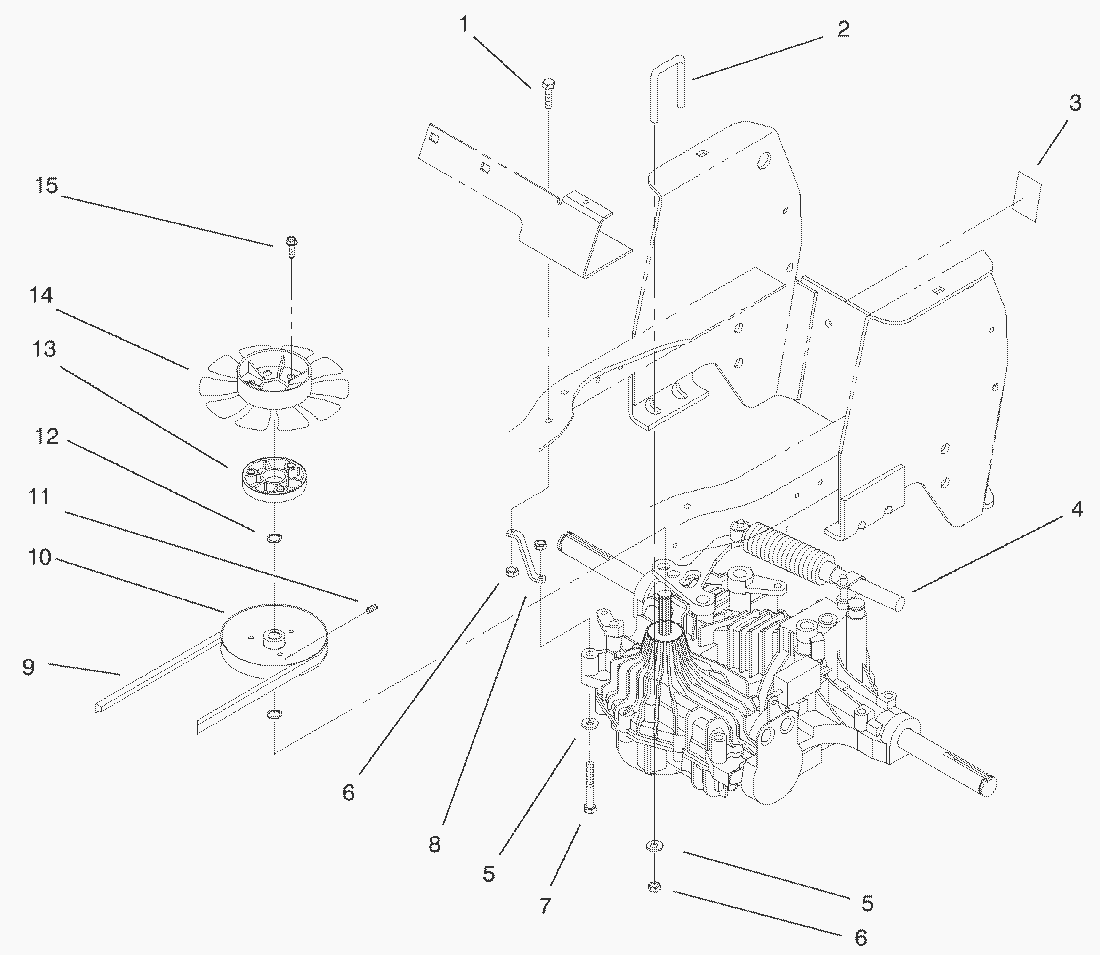 1
2
3
15
14
13
12
11
10
9
4
6
8
5
7
5
6