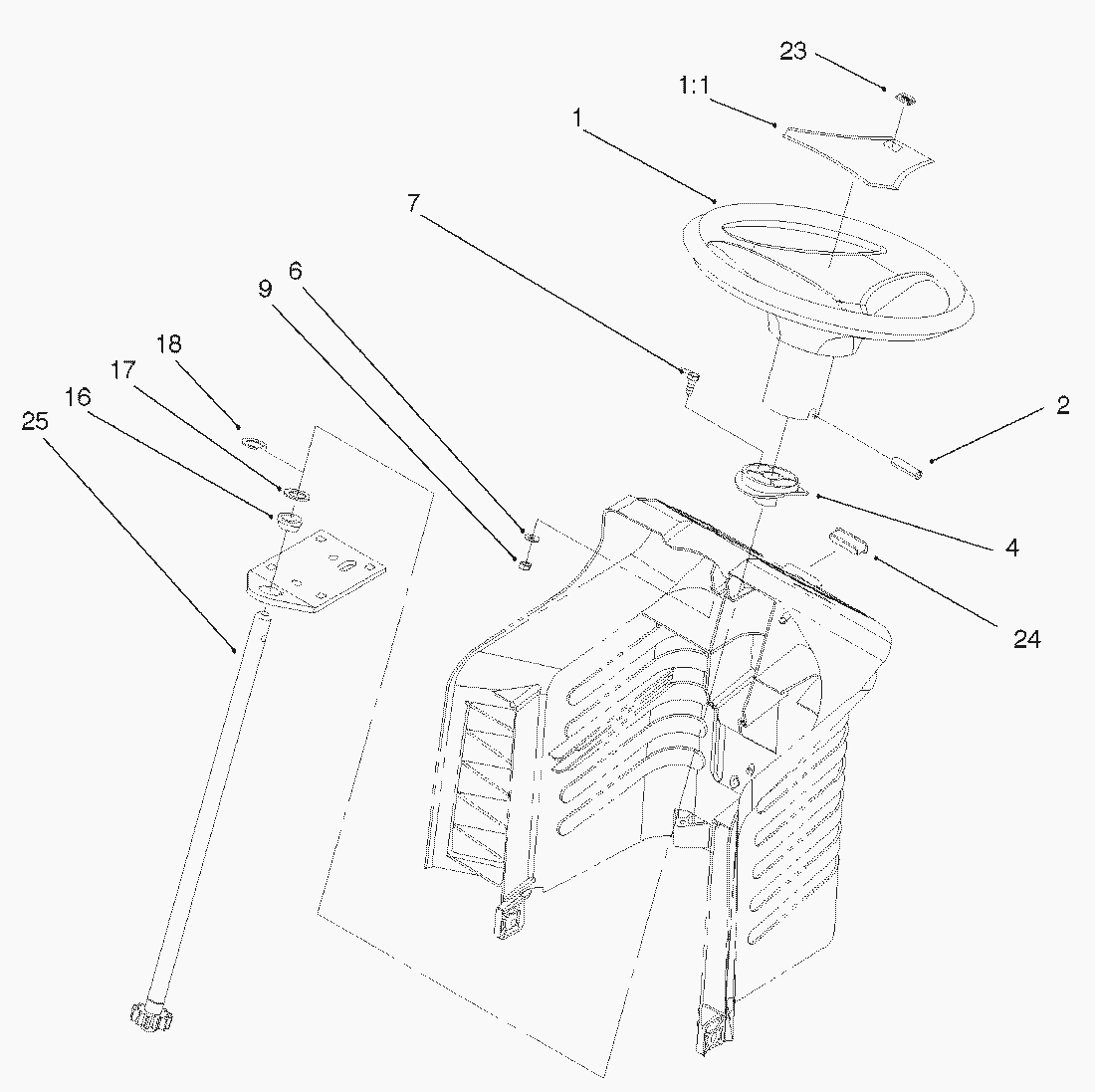 23
1:1
1
7
6
9
18
17
16
25
2
4
24