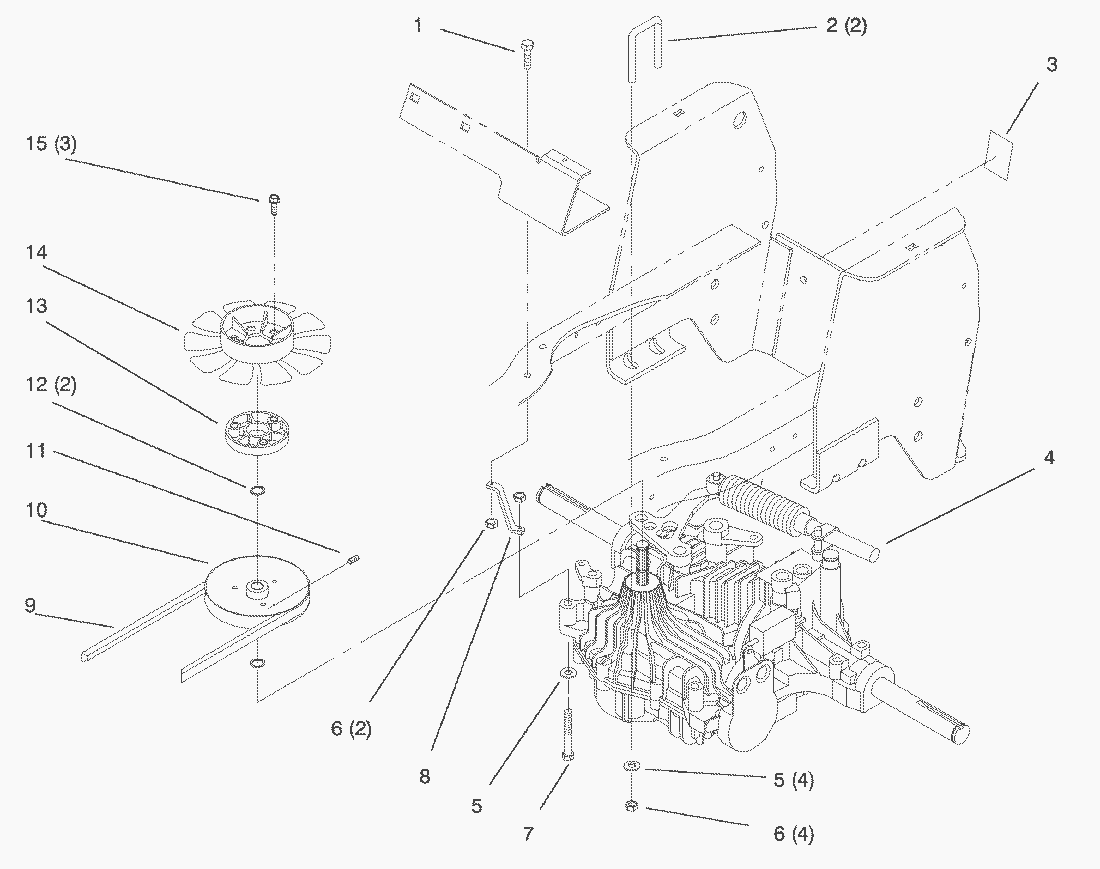 1
2 (2)
3
15 (3)
14
13
12 (2)
11
10
9
4
6 (2)
8
5
7
5 (4)
6 (4)