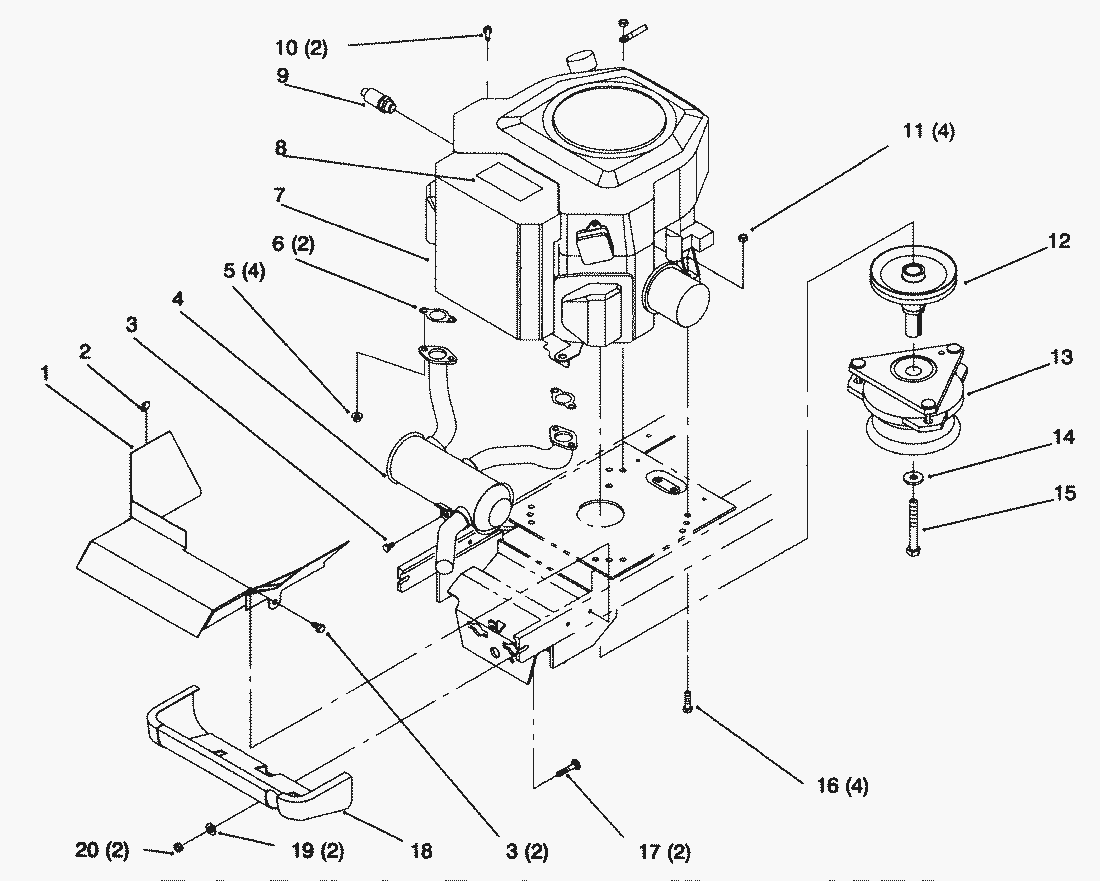 10 (2)
9
8
7
6 (2)
5 (4)
4
3
2
1
11 (4)
12
13
14
15
16 (4)
17 (2)
3 (2)
18
19 (2)
20 (2)