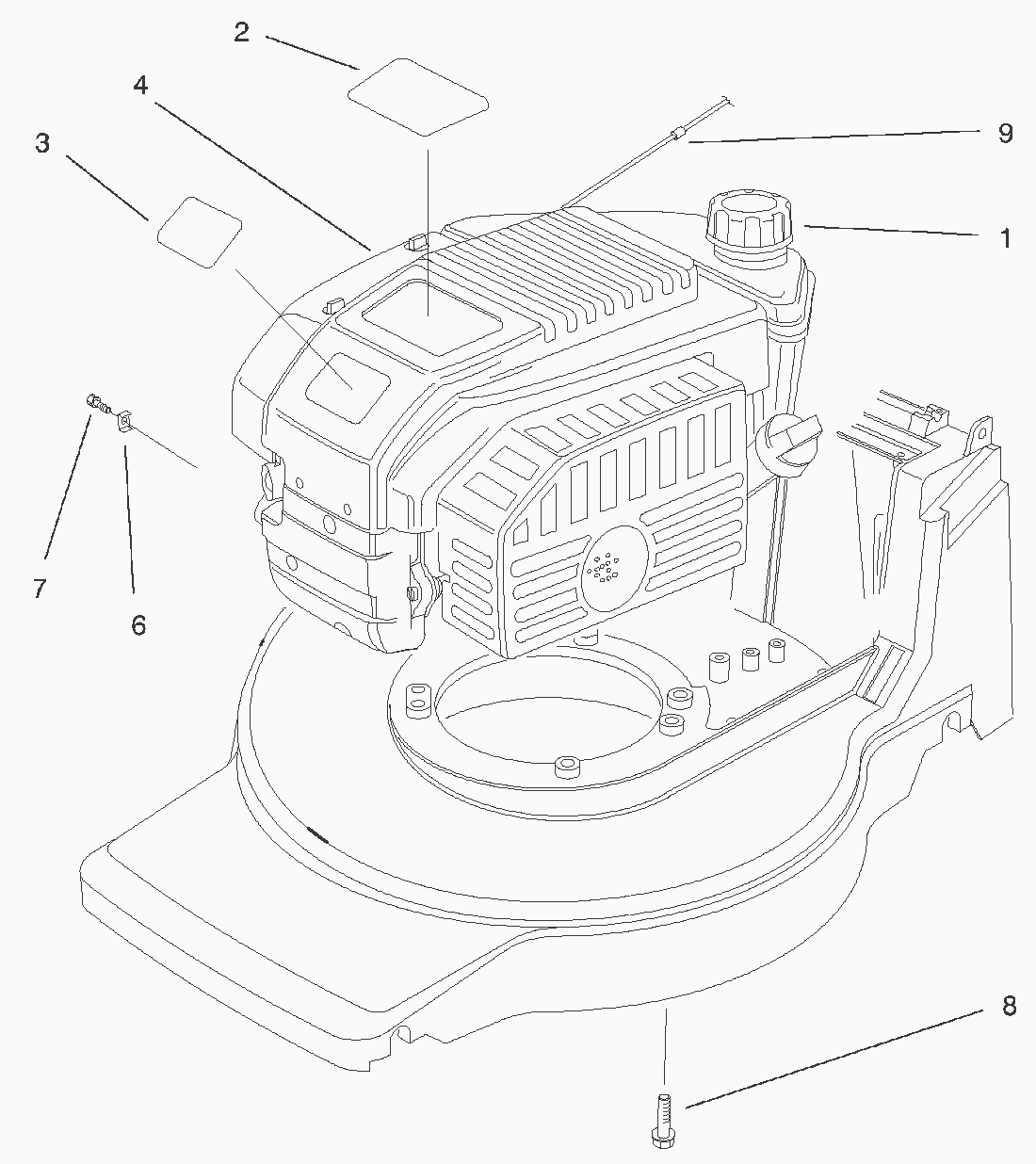 2
4
3
9
1
7
6
8