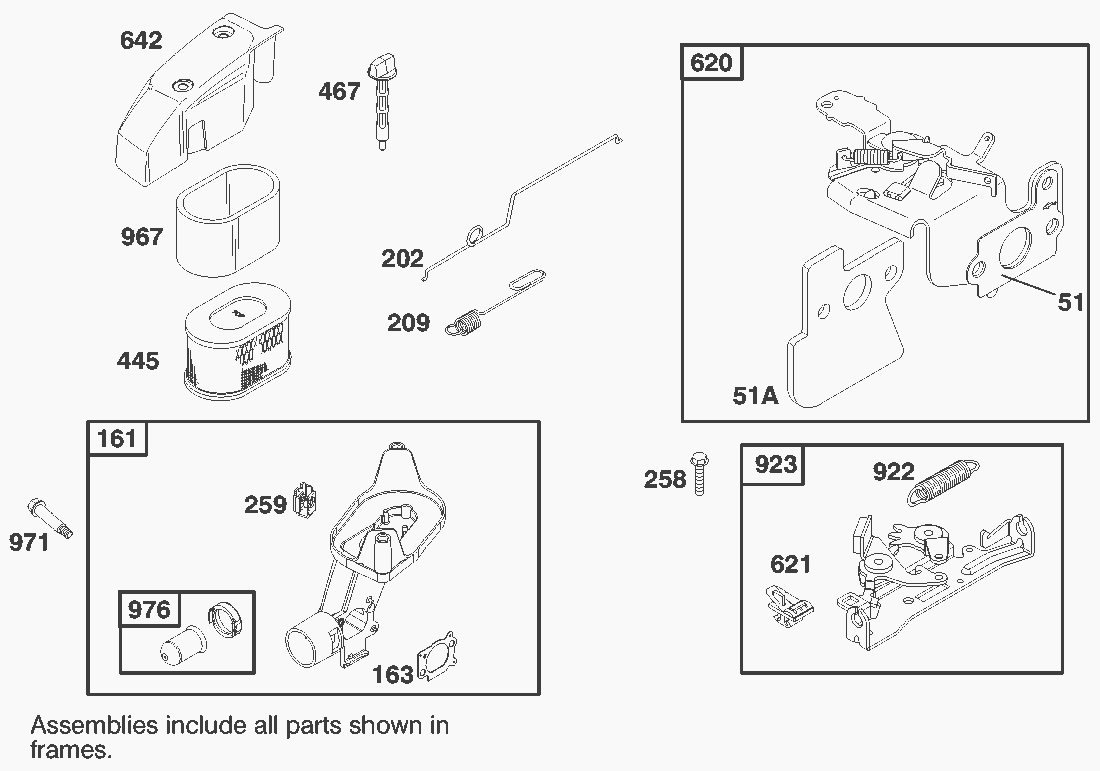 642
467
967
202
209
445
620
51
51A
161
259
971
976
163
258
923
922
621

Assemblies include all parts shown in frames.