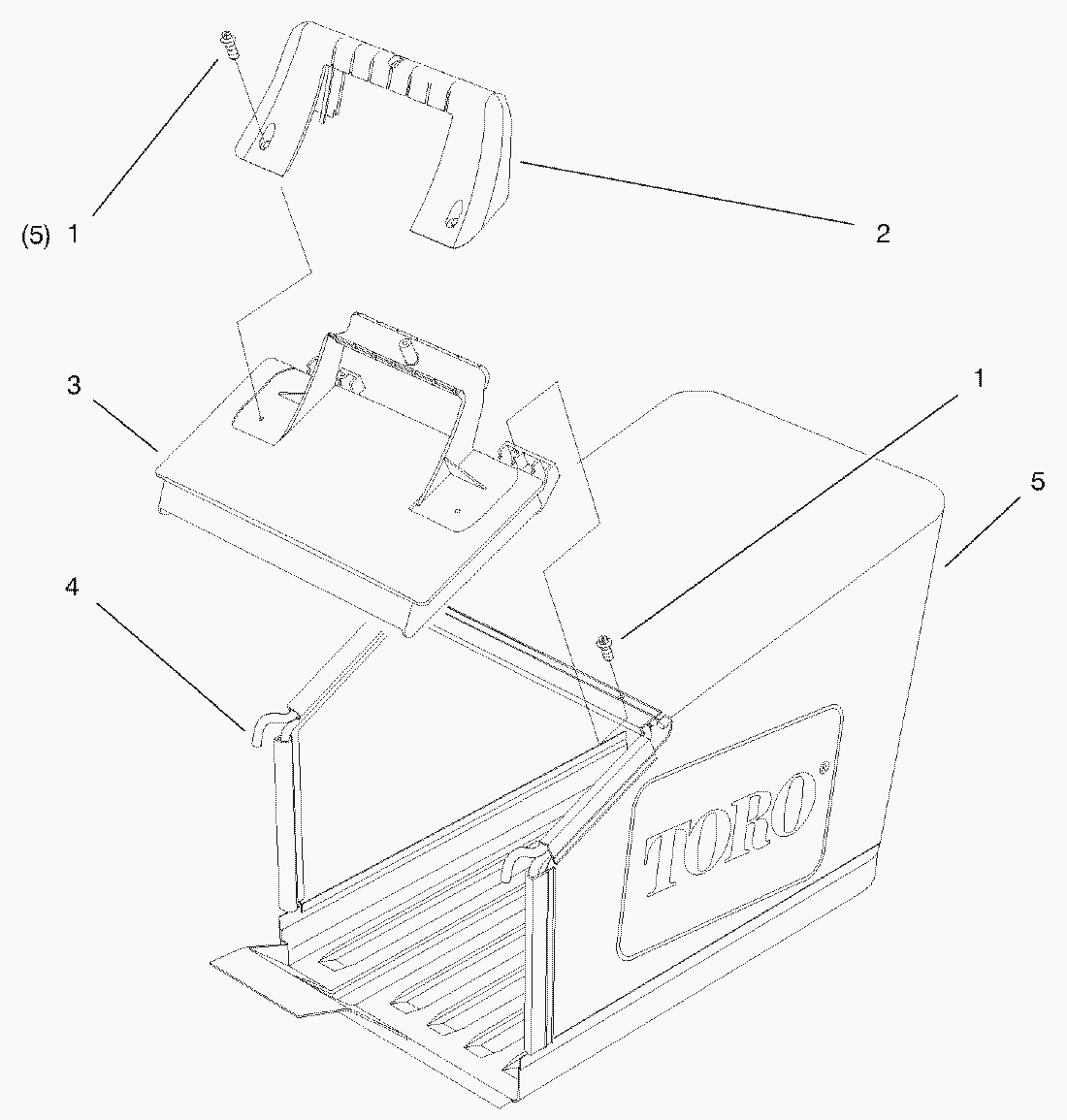 (5) 1

2

3

1

5

4

TORO®