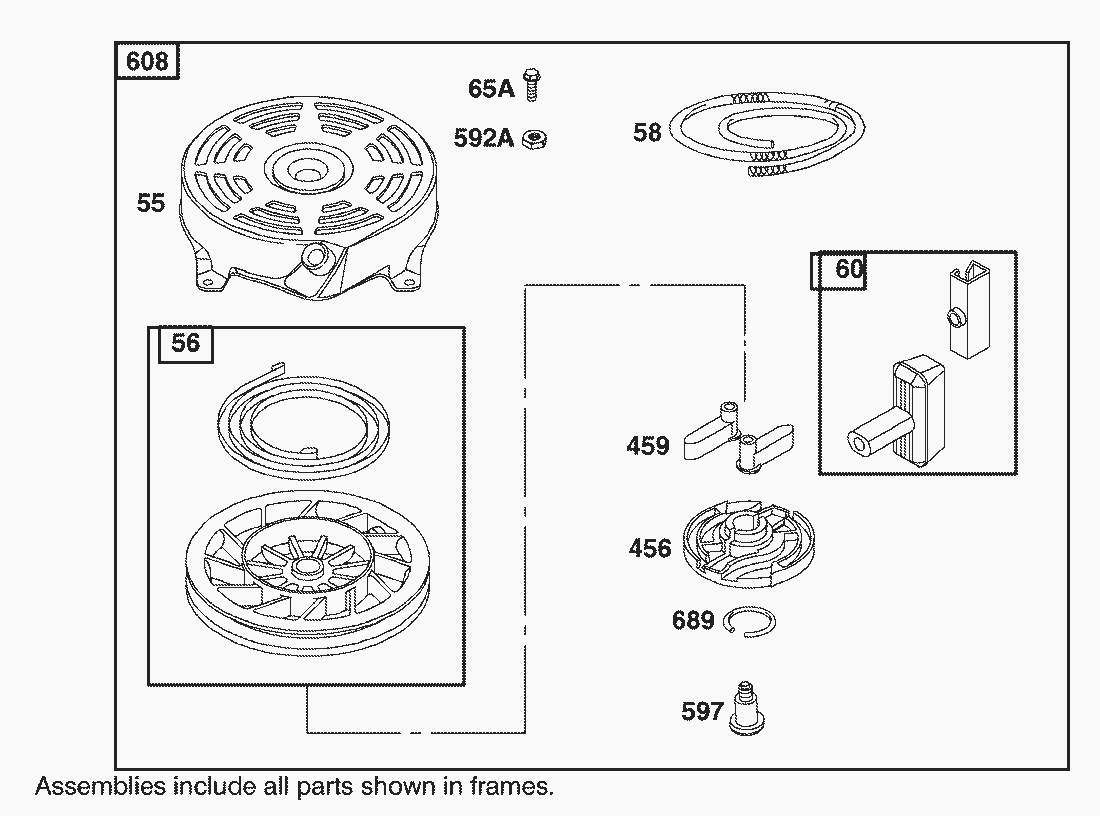 608

65A

592A

58

55

60

56

459

456

689

597

Assemblies include all parts shown in frames.