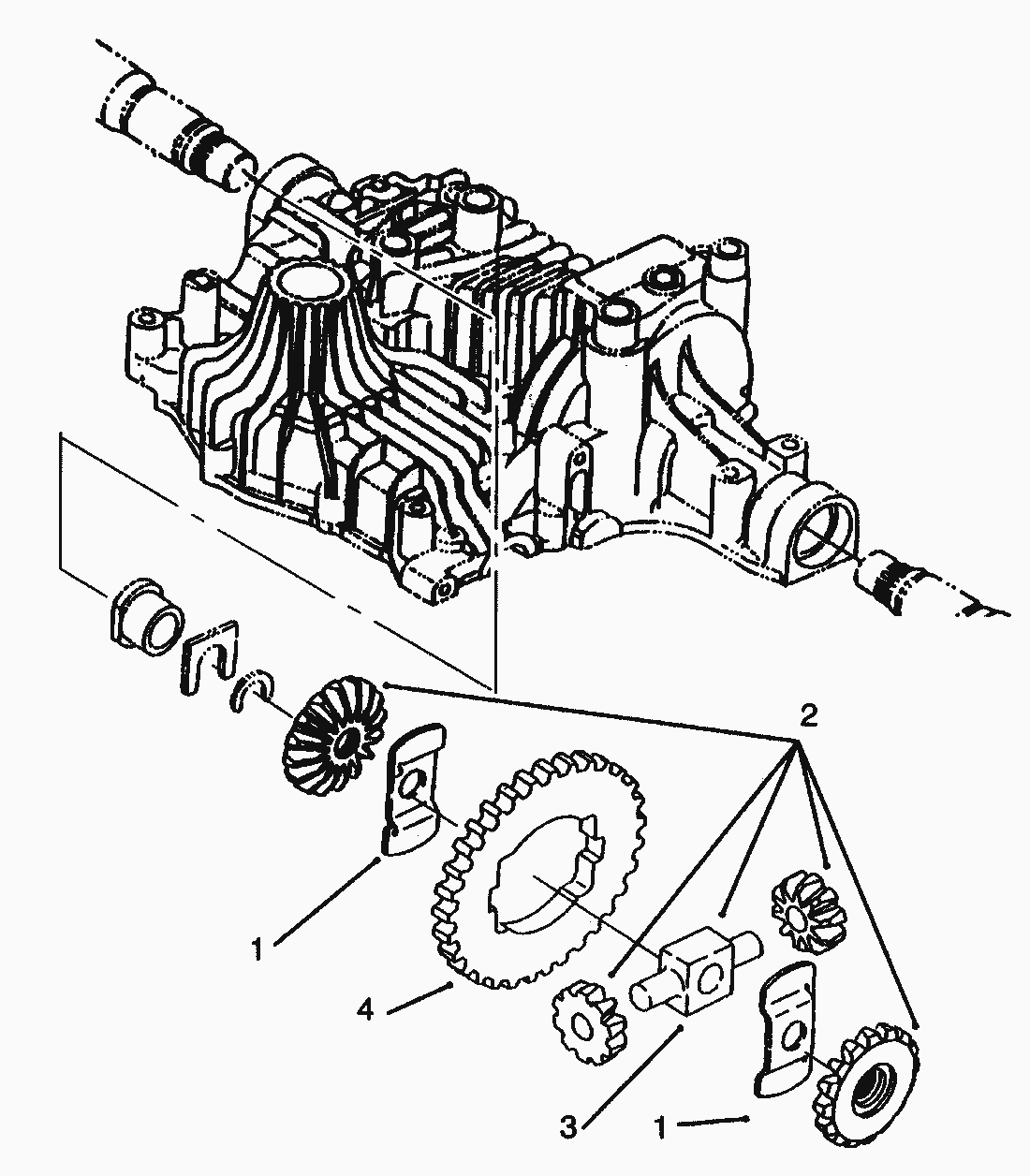 2
1
4
3
1