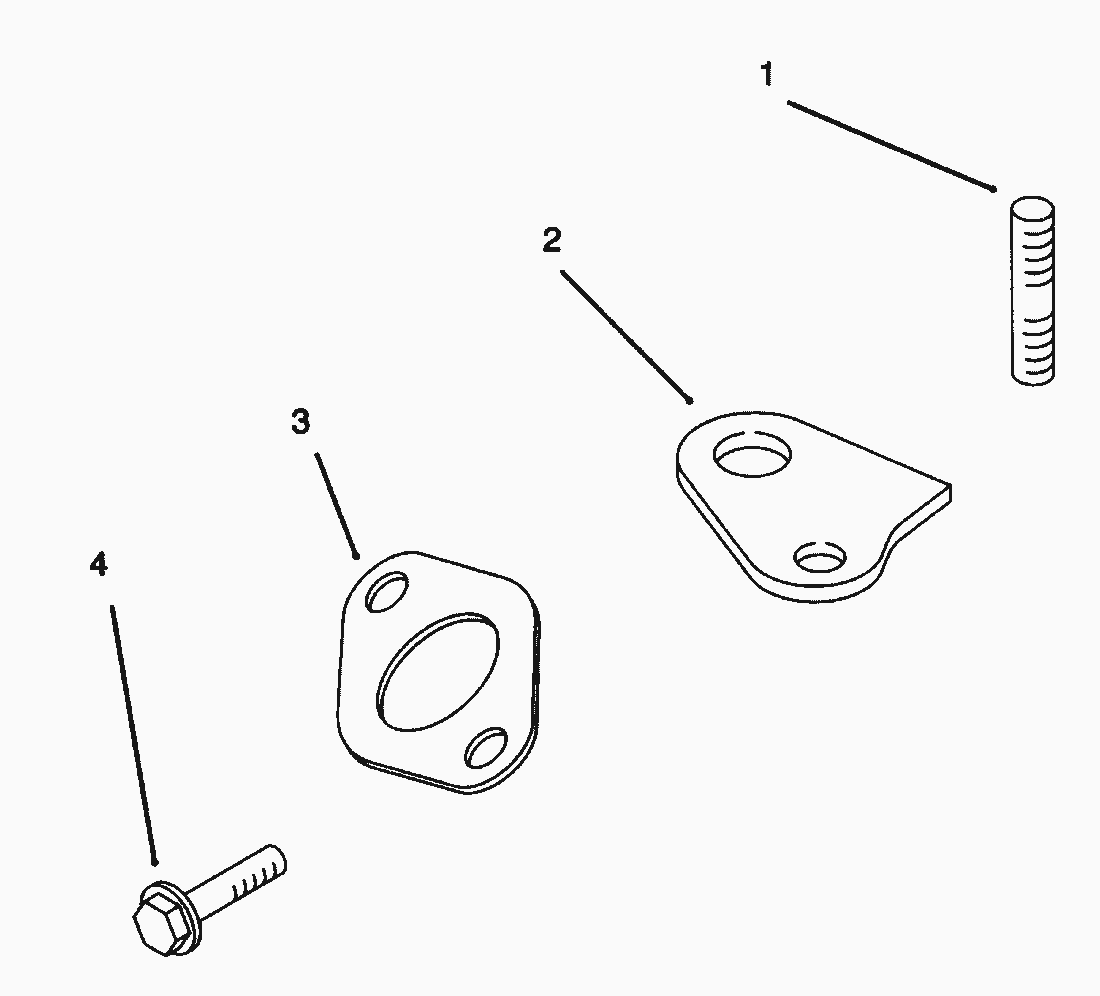 1

2

3

4