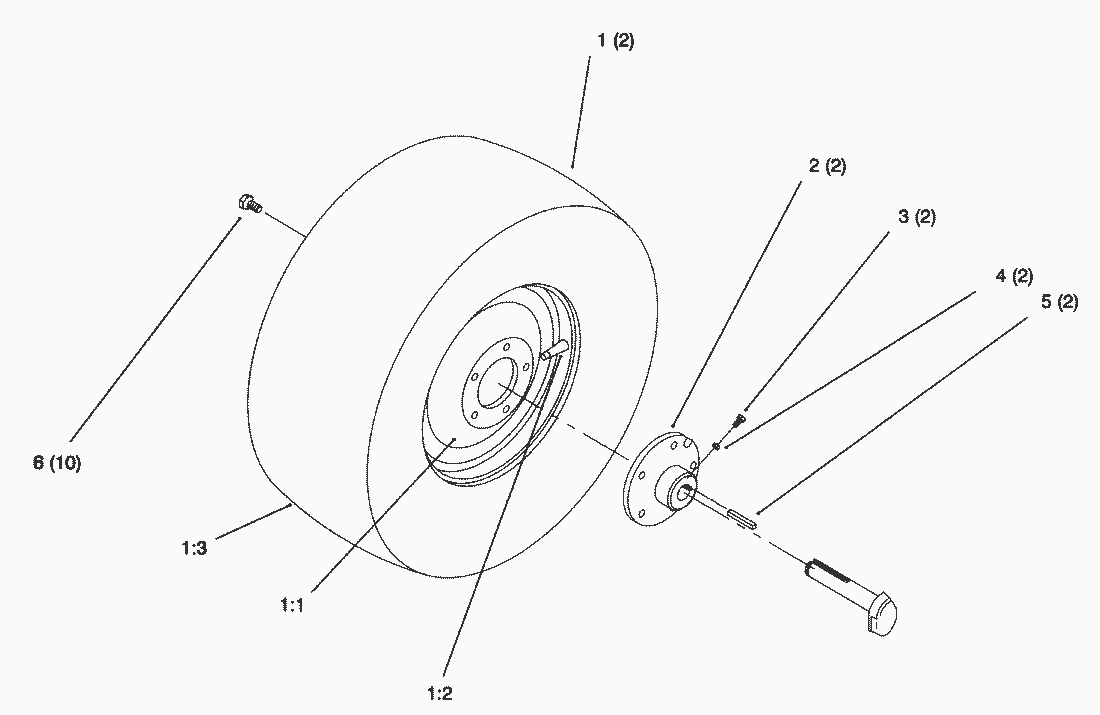 1 (2)

2 (2)

3 (2)

4 (2)

5 (2)

6 (10)

1:3

1:1

1:2