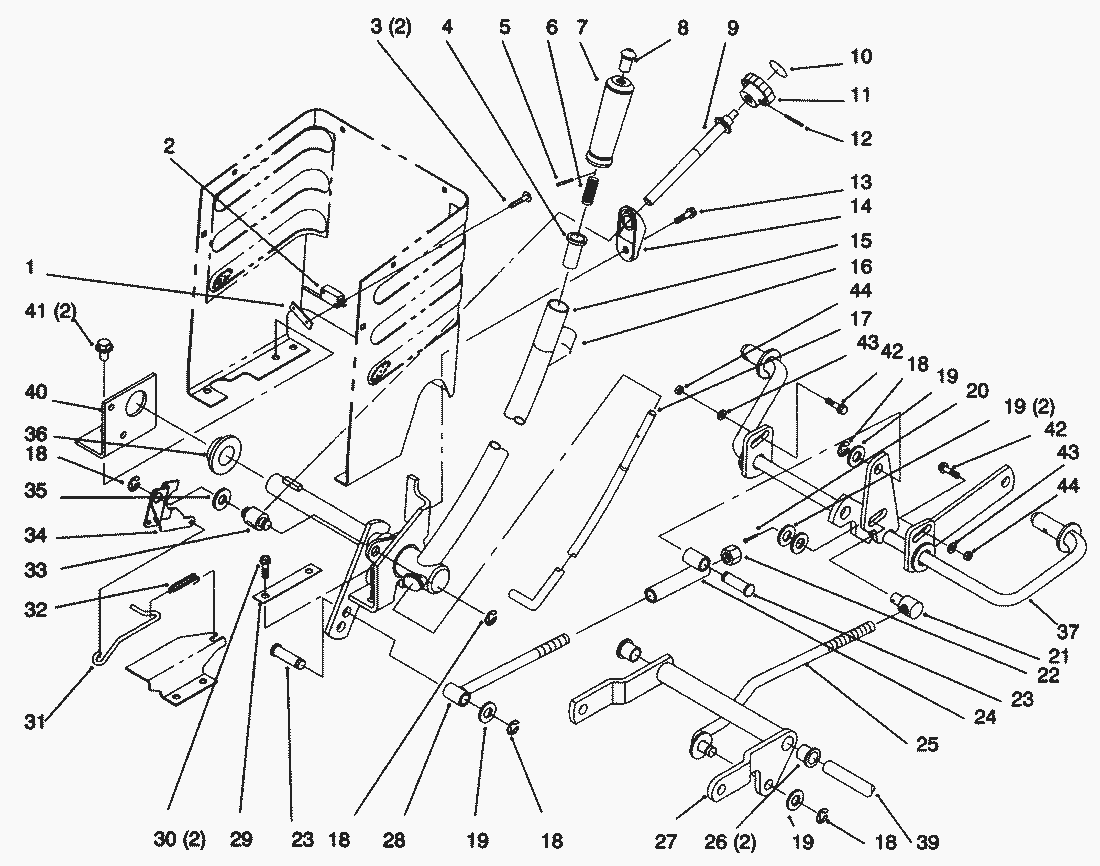 3 (2)
4
5
6
7
8
9
10
11
12
13
14
15
16
44
17
43
42
18
19
20
19 (2)
42
43
44
2
1
41 (2)
40
36
18
35
34
33
32
31
30 (2)
29
23
18
28
19
18
27
26 (2)
19
18
39
25
24
23
22
21
37