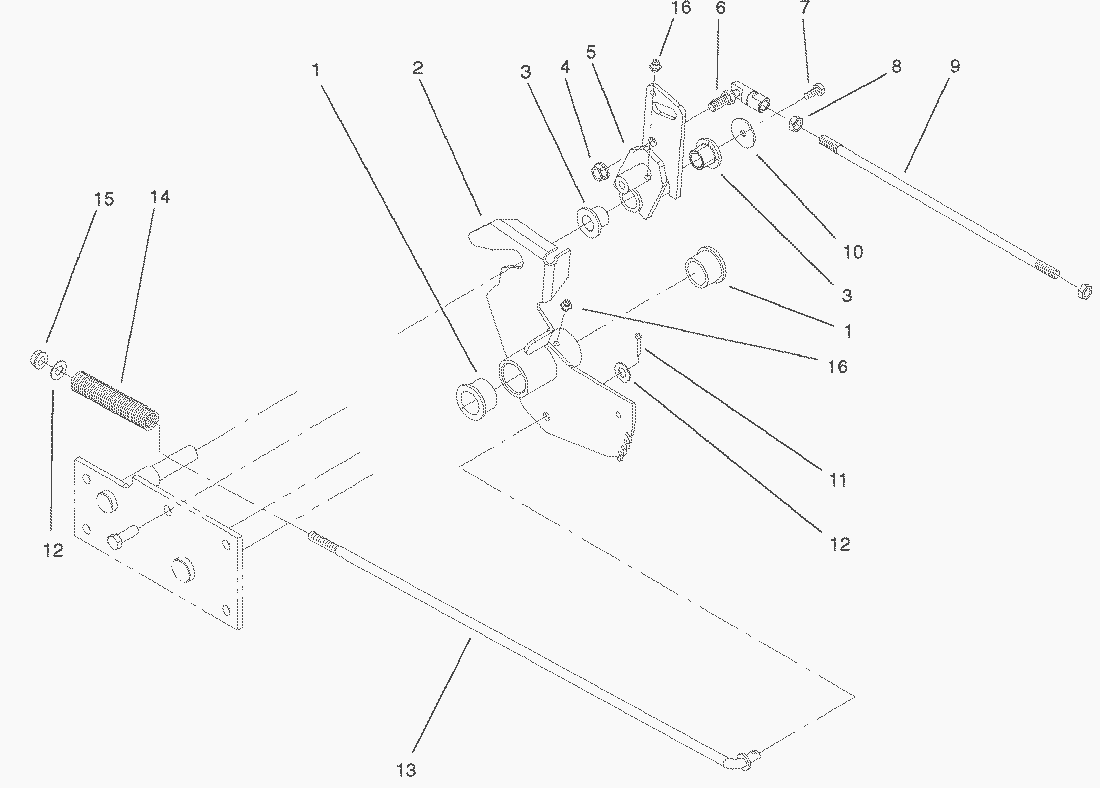 16
6
7
1
2
3
4
5
8
9
15
14
10
3
1
16
11
12
12
13