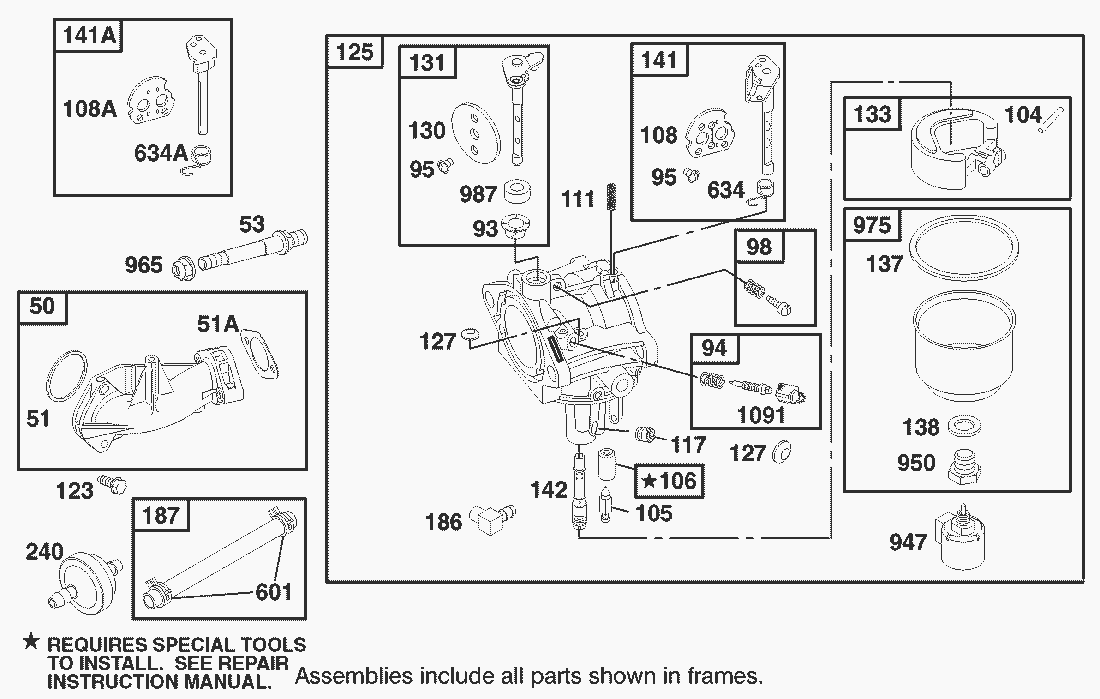 141A
108A
634A
53
965
50
51A
51
123
187
240
601
125
131
130
95
987
93
141
108
95
634
111
98
127
94
1091
117
127
142
★106
105
186
133
104
975
137
138
950
947

★ REQUIRES SPECIAL TOOLS TO INSTALL. SEE REPAIR INSTRUCTION MANUAL.

Assemblies include all parts shown in frames.