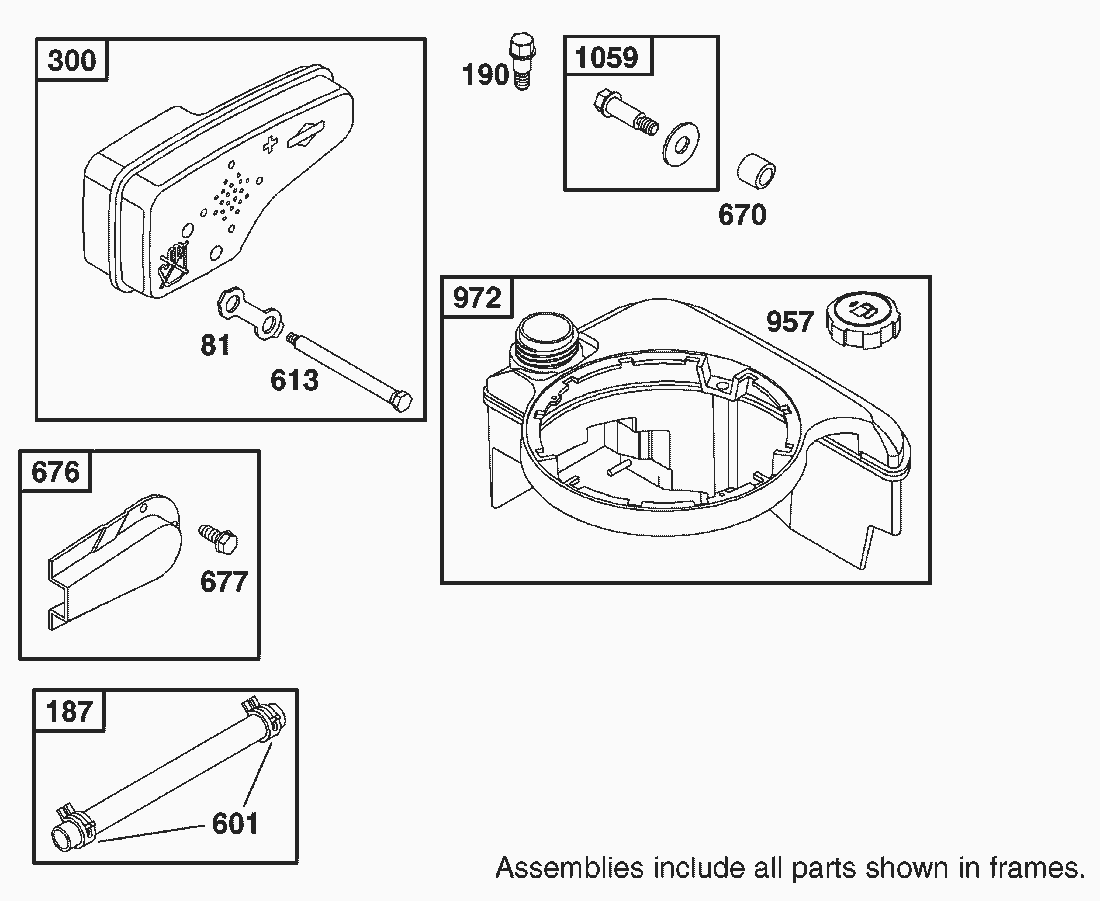 300

81

613

190

1059

670

972

957

676

677

187

601

Assemblies include all parts shown in frames.