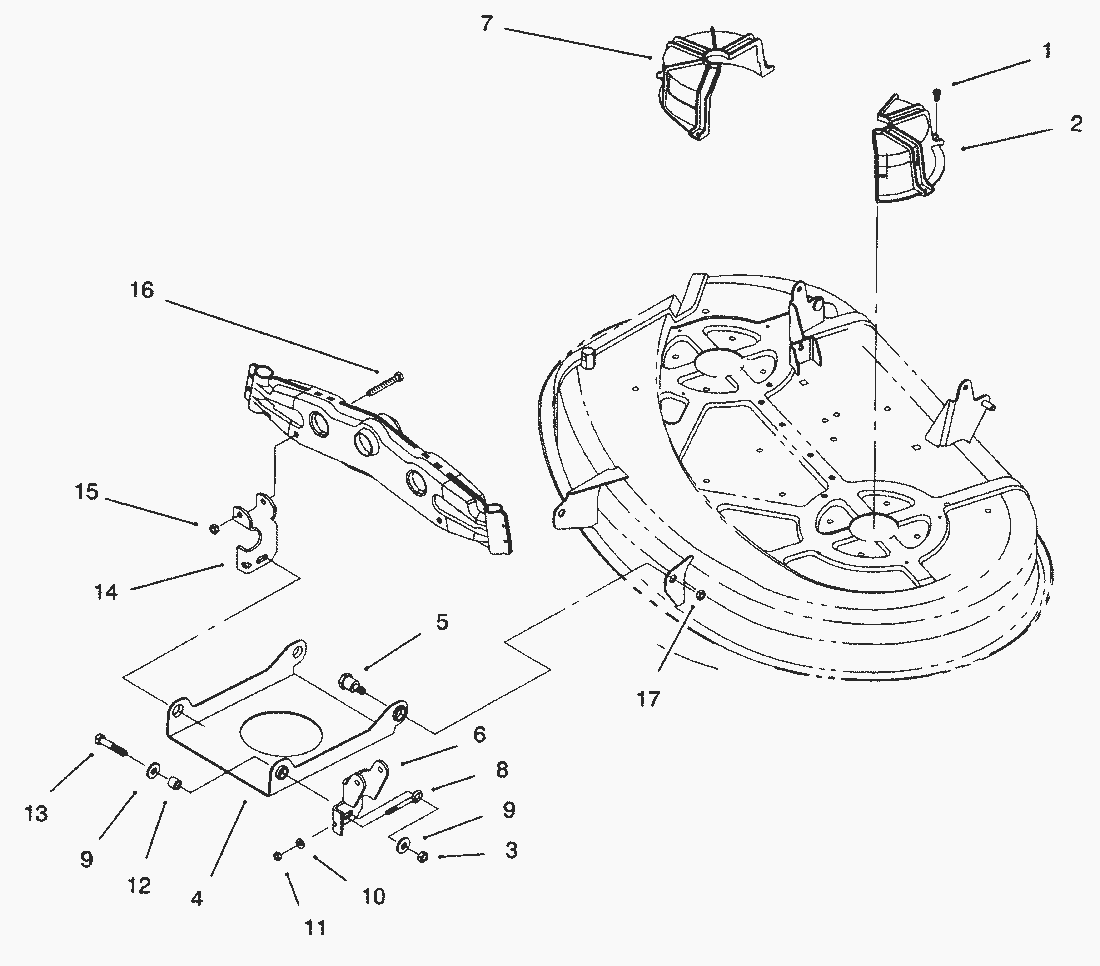 7
1
2
16
15
14
5
17
6
8
9
3
13
9
12
4
10
11