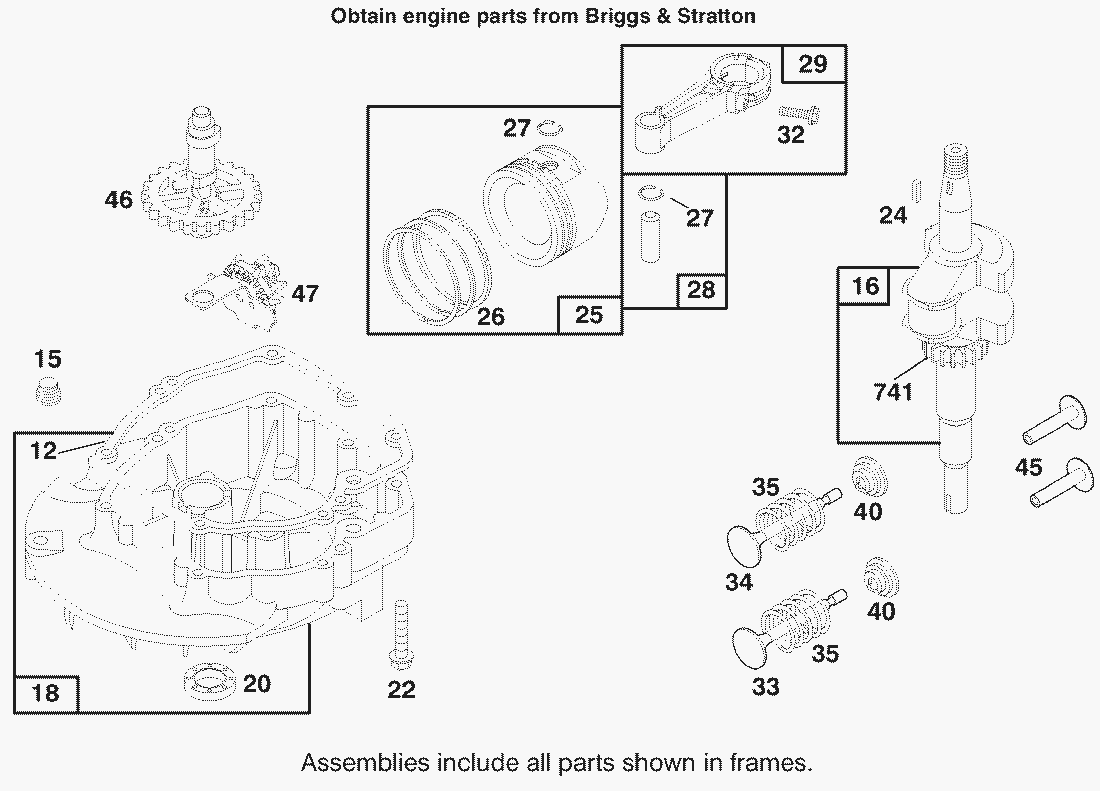 Obtain engine parts from Briggs & Stratton

29
27
32
46
27
24
47
28
16
26
25
15
741
12
45
35
40
34
40
35
18
20
22
33

Assemblies include all parts shown in frames.