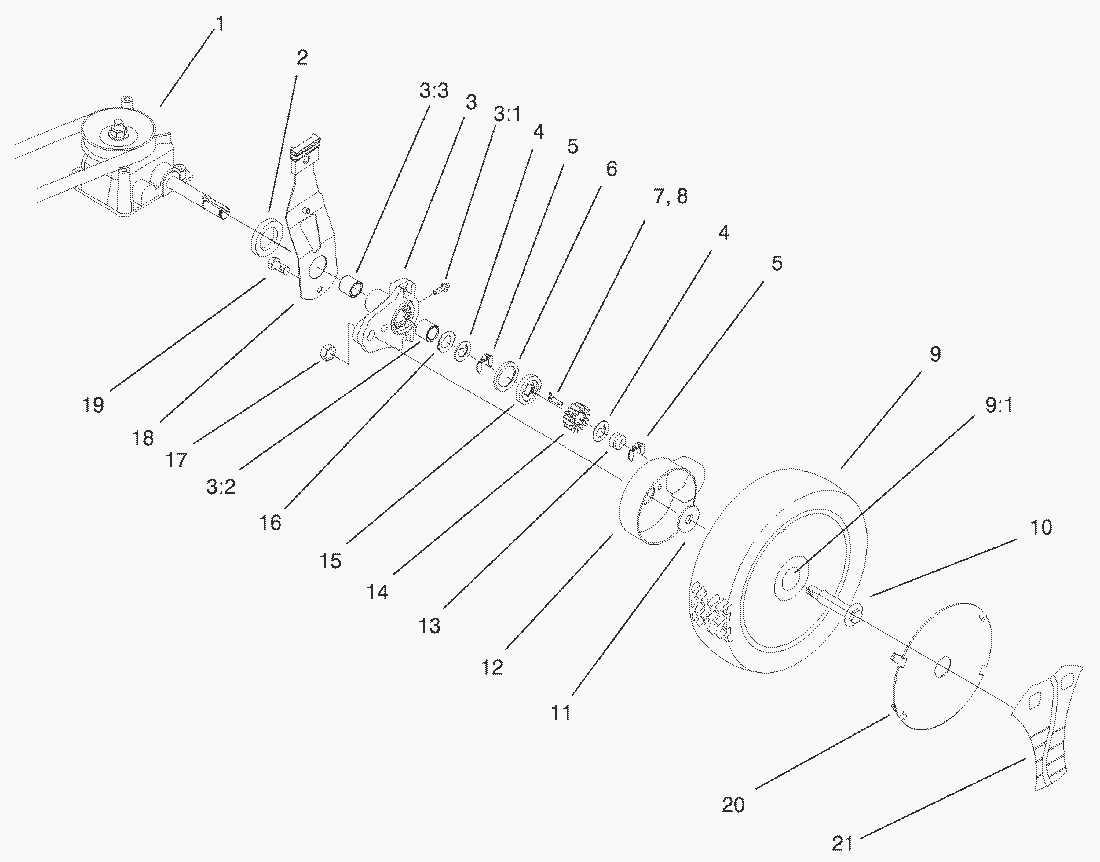 1
2
3:3
3
3:1
4
5
6
7, 8
4
5
9
9:1
10
19
18
17
3:2
16
15
14
13
12
11
20
21